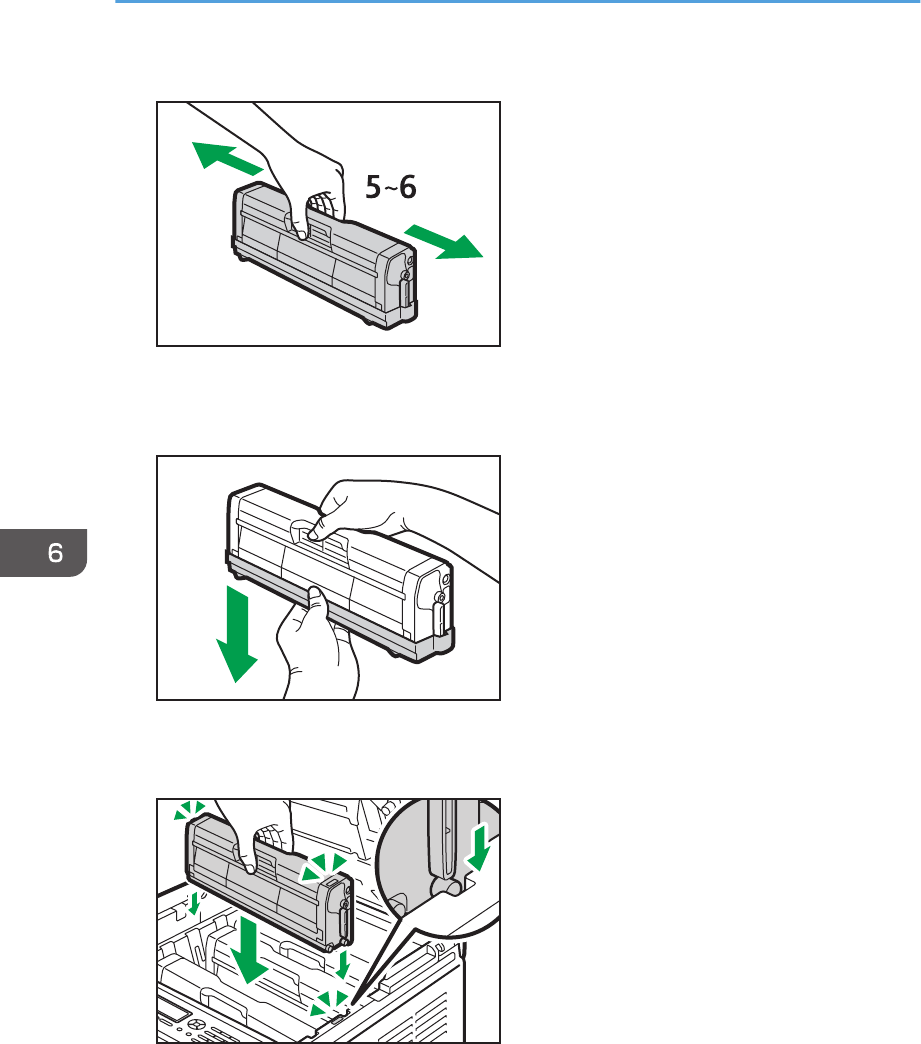 5~6

6