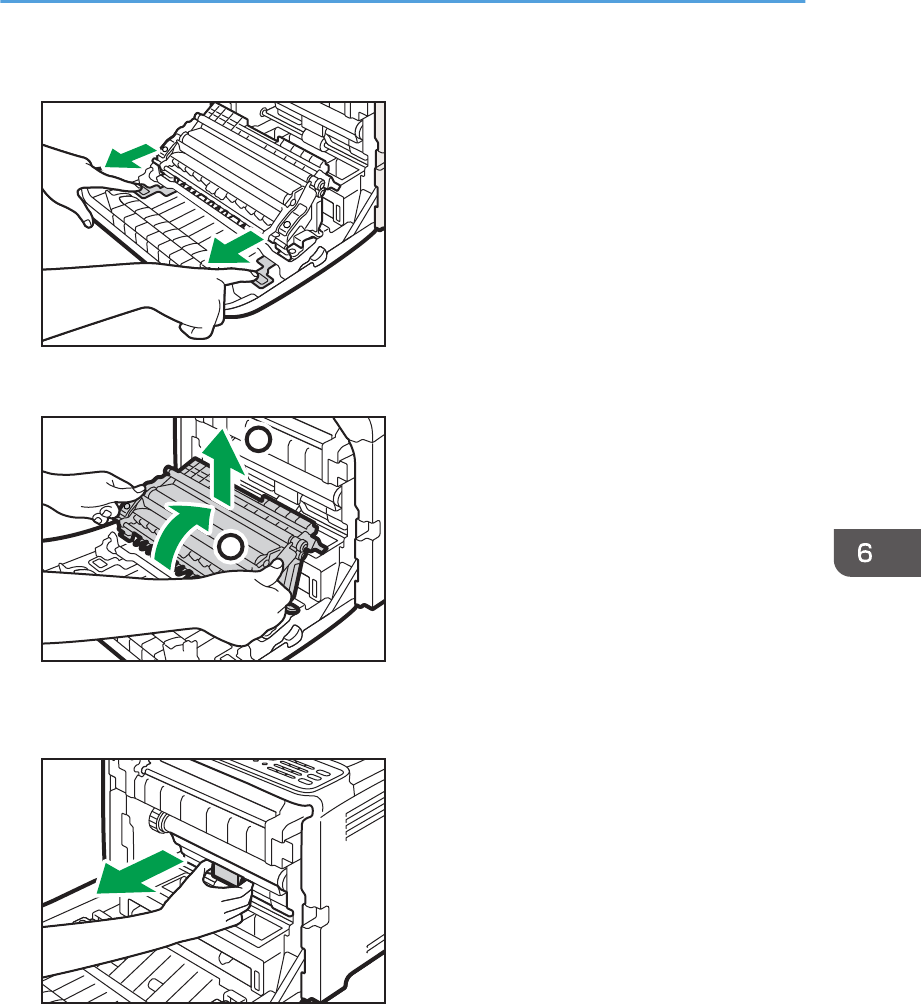 6