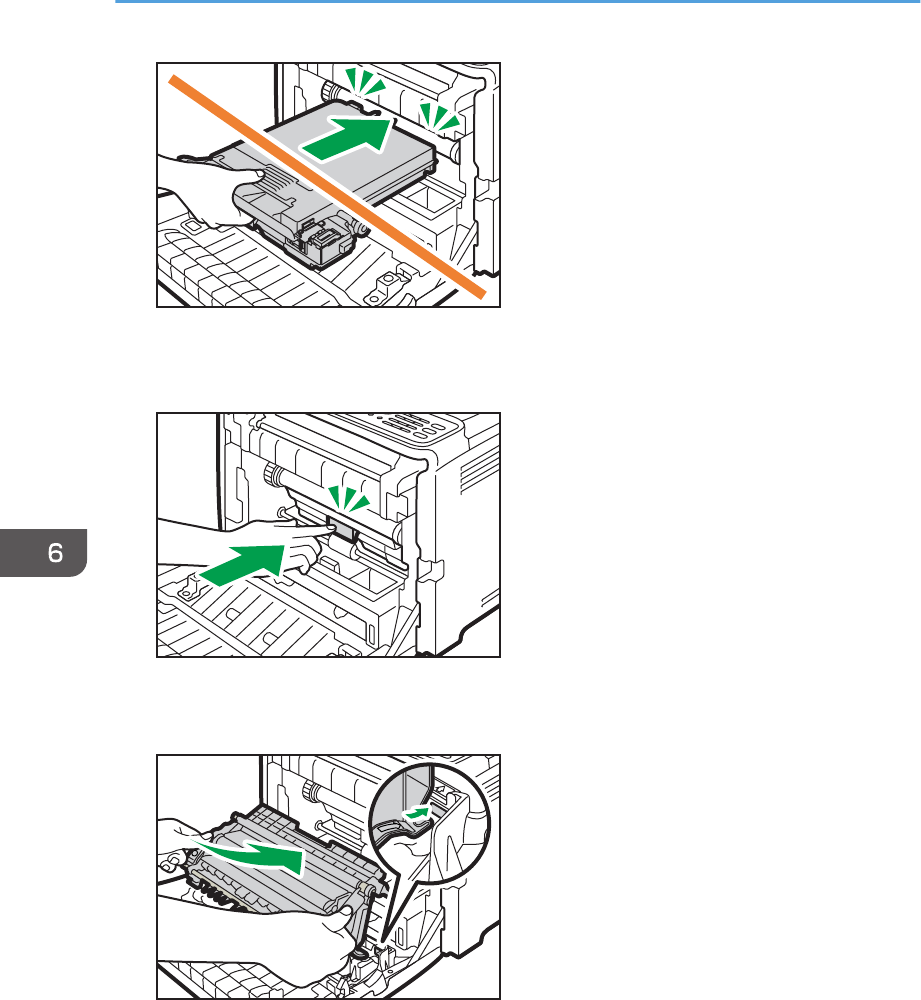 6