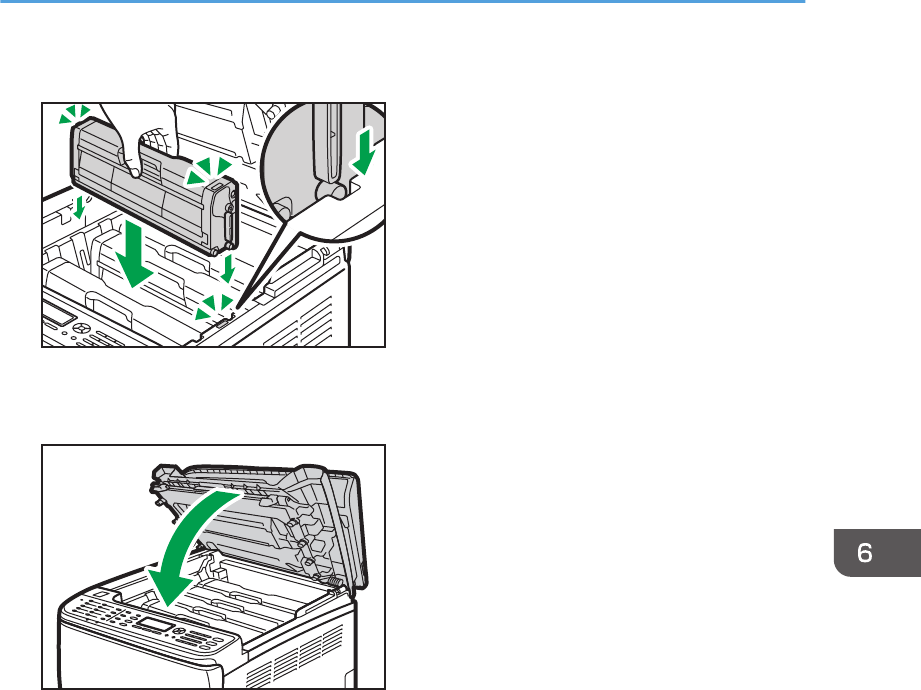 6