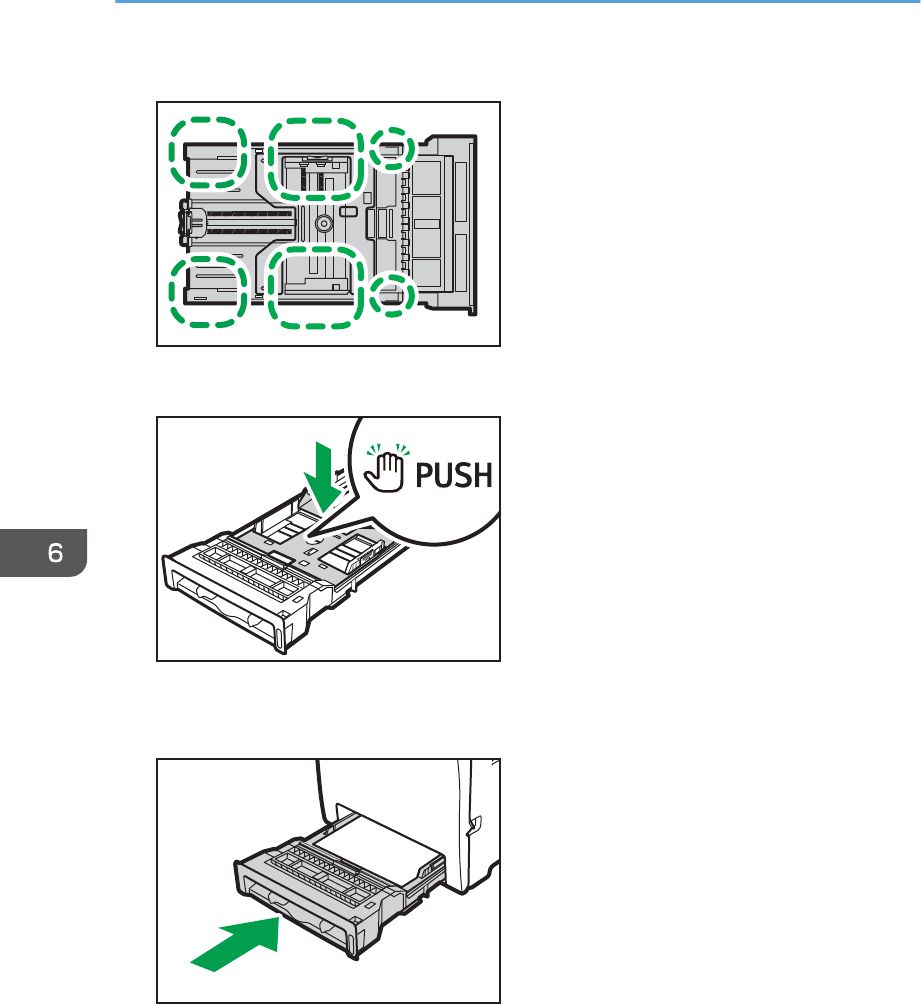 PUSH

6