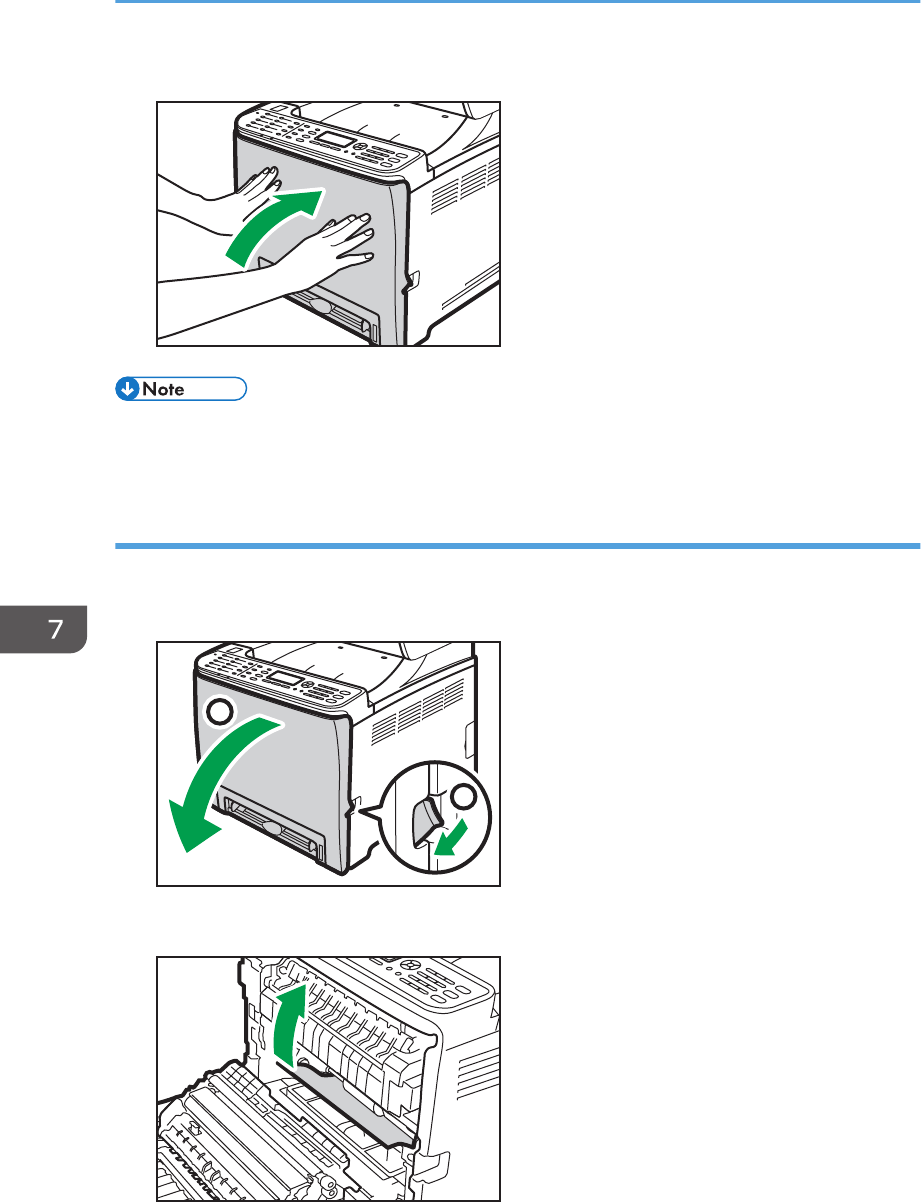 Note

7