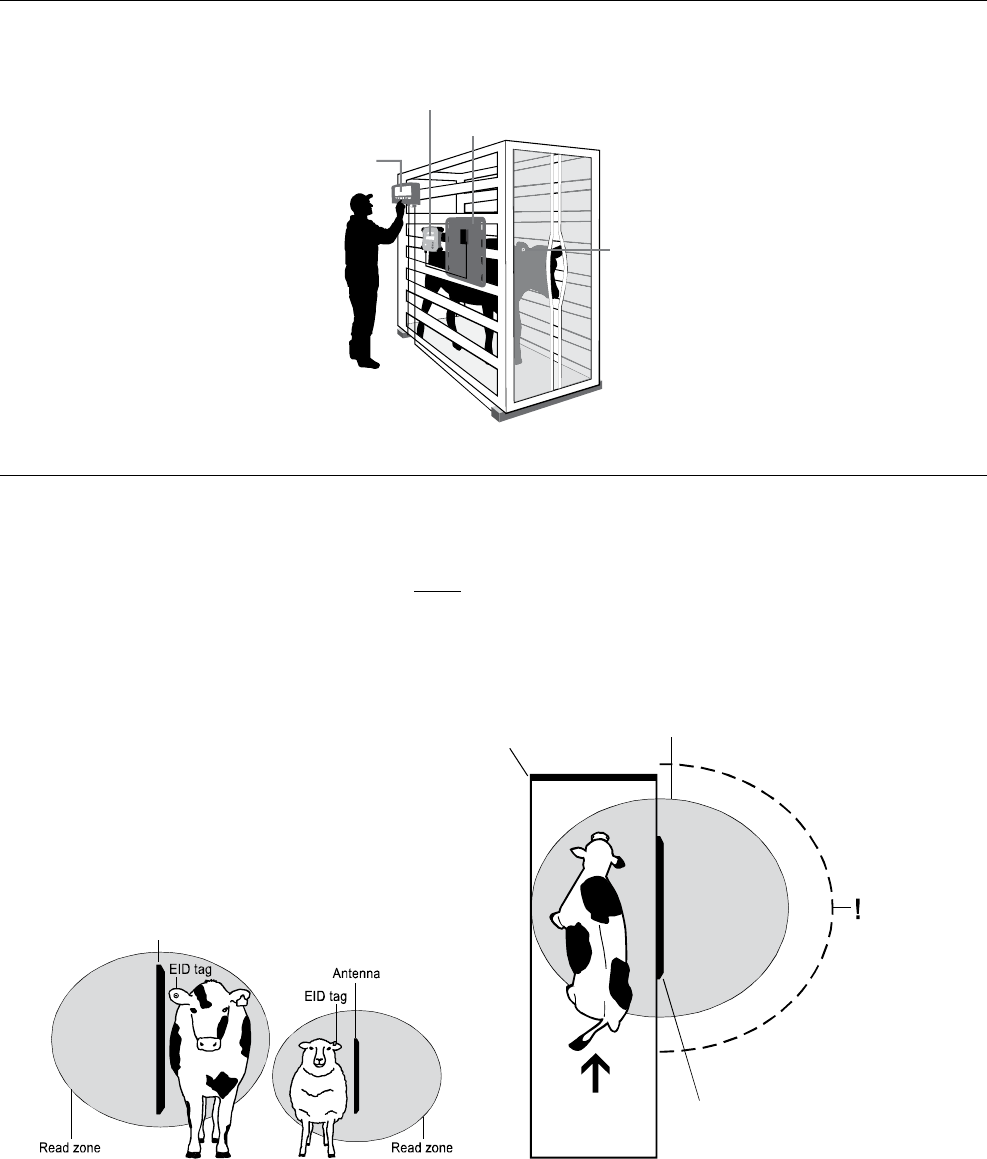 EID tag

Antenna

EID tag

Read zone

Read zone

!