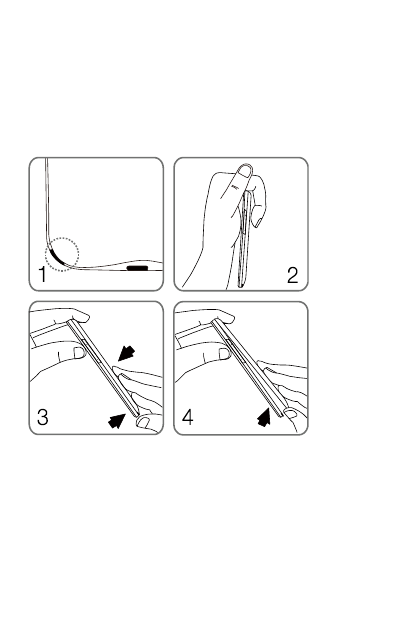 1

2

3

4