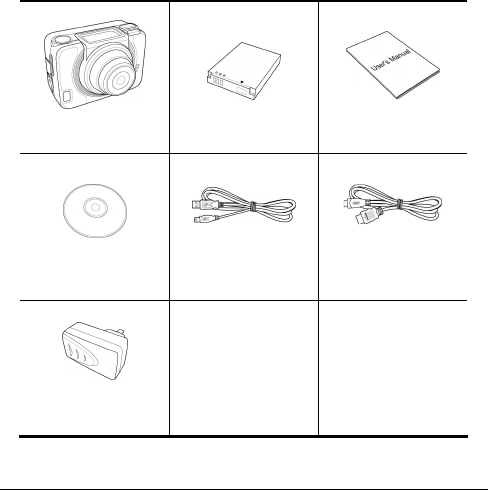 User's Manual