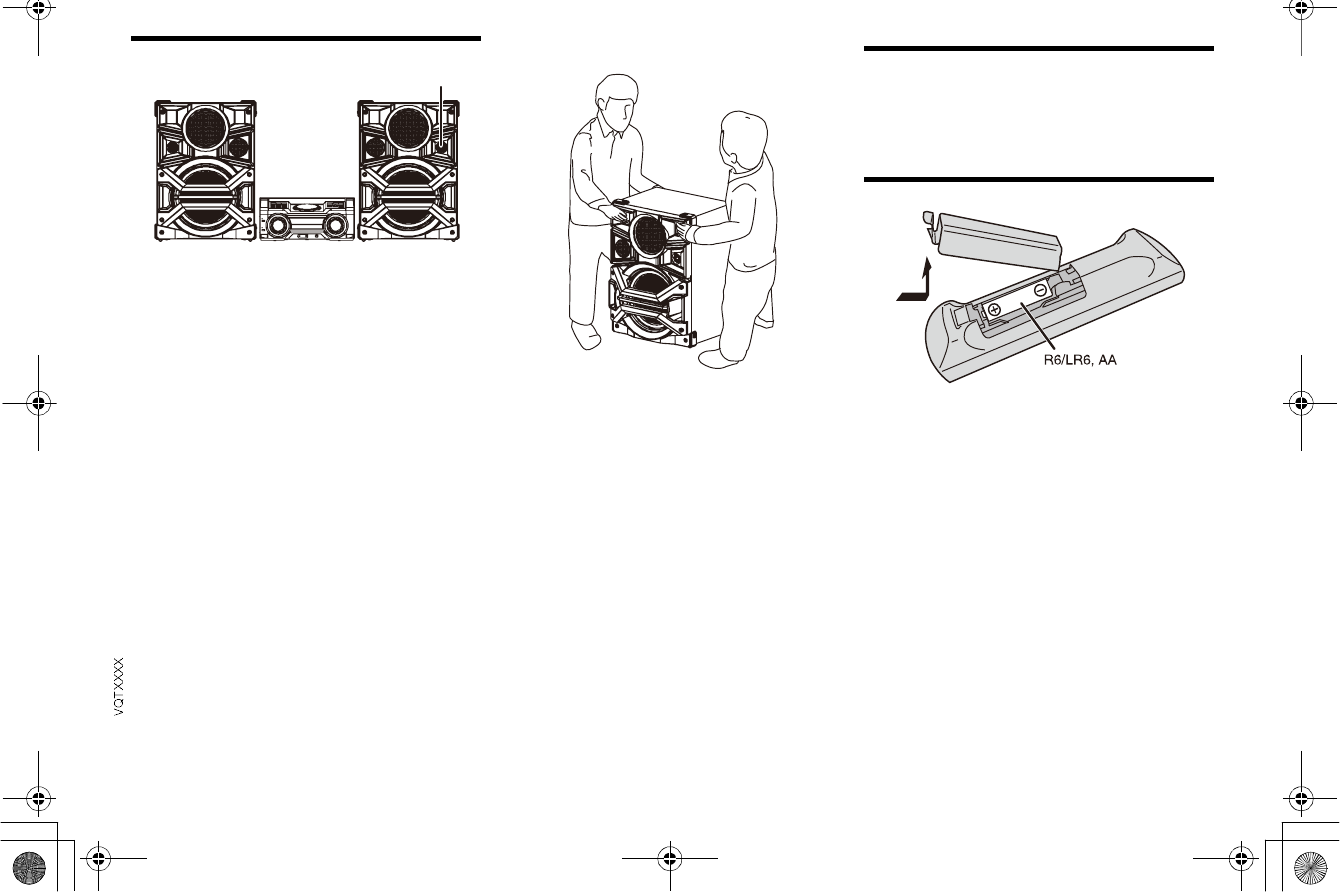 R6/LR6, AA

VQTXXXX