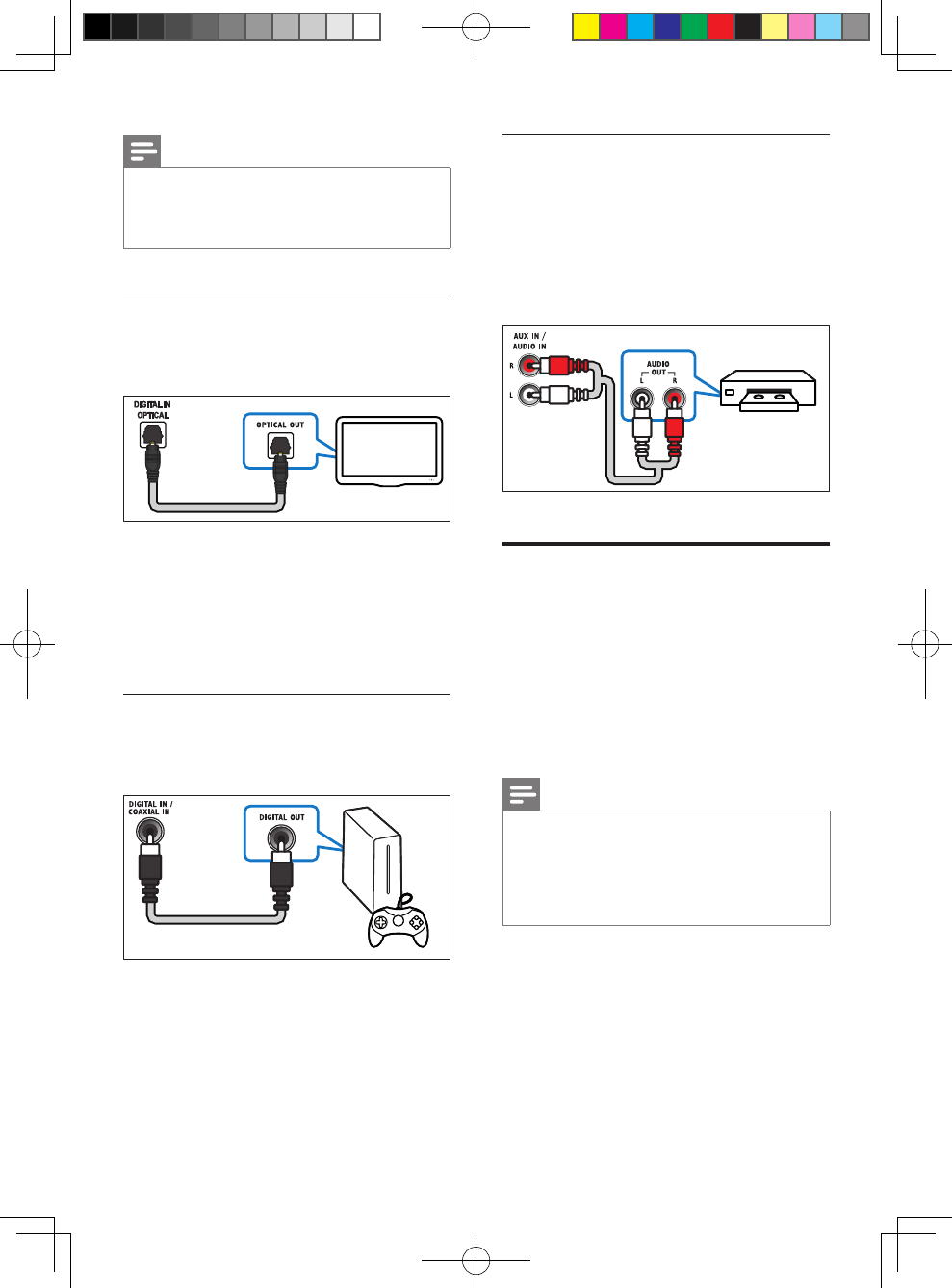 DIGITAL IN
OPTICAL

OPTICAL OUT

DIGITAL IN /
COAXIAL IN

DIGITAL OUT

AUX IN /
AUDIO IN

R

L

AUDIO
OUT
L
R