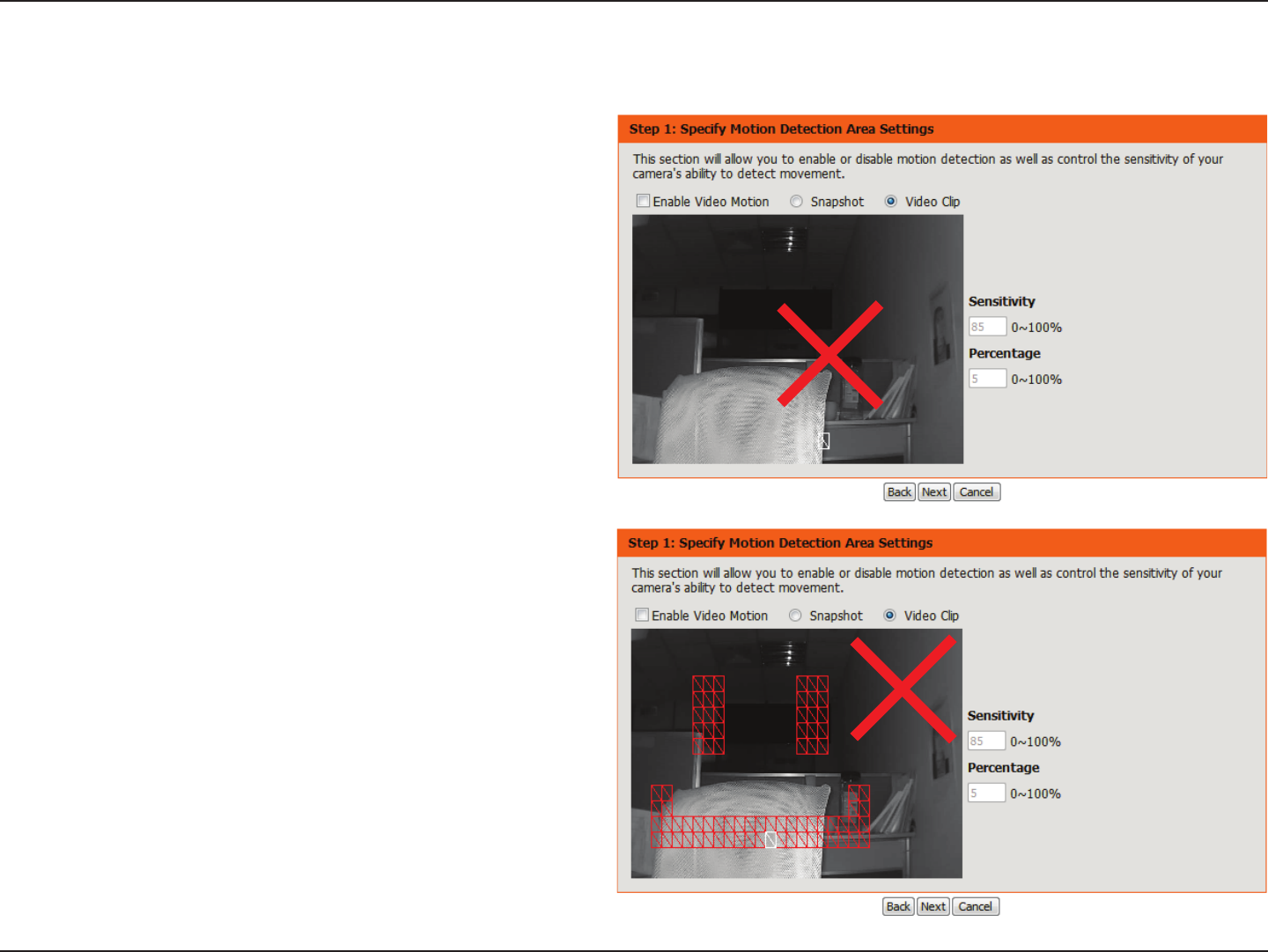 Step 1: Specify Motion Detection Area Settings

This section will allow you to enable or disable motion detection as well as control the sensitivity of your camera's ability to detect movement.

Enable Video Motion   Snapshot   Video Clip

Sensitivity

85 0~100%

Percentage

5 0~100%

Back Next Cancel

Step 1: Specify Motion Detection Area Settings

This section will allow you to enable or disable motion detection as well as control the sensitivity of your camera's ability to detect movement.

Enable Video Motion   Snapshot   Video Clip

Sensitivity

85 0~100%

Percentage

5 0~100%

Back Next Cancel