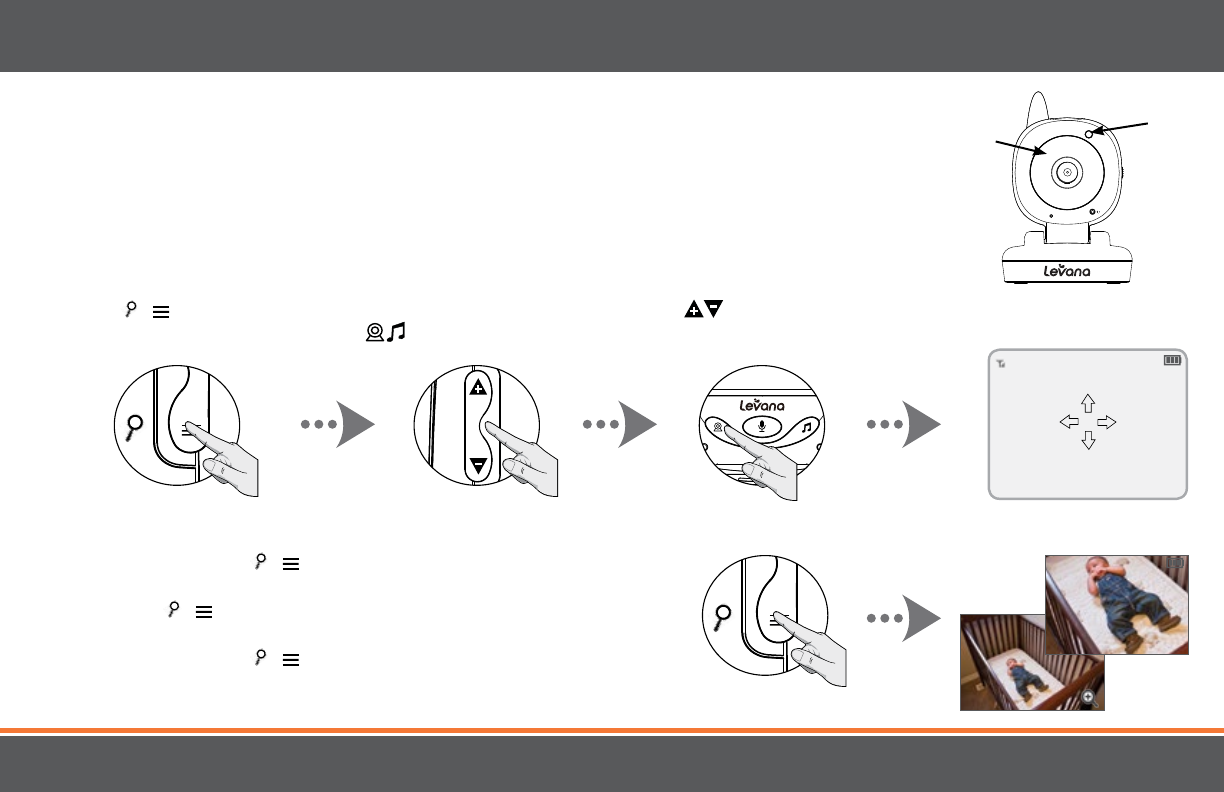 Levana

Levana