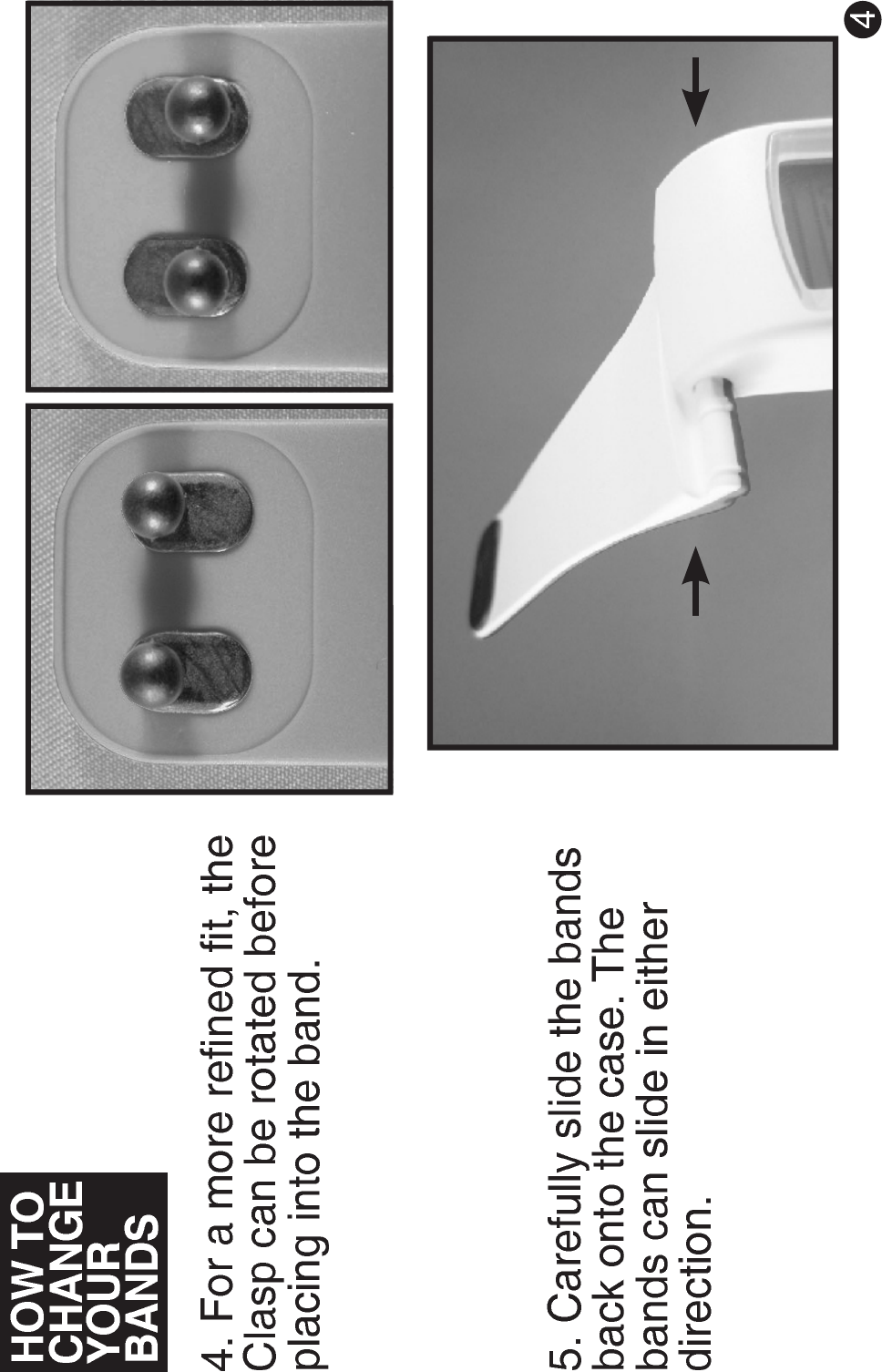 HOW TO CHANGE YOUR BANDS

4. For a more refined fit, the Clasp can be rotated before placing into the band.

5. Carefully slide the bands back onto the case. The bands can slide in either direction.

4