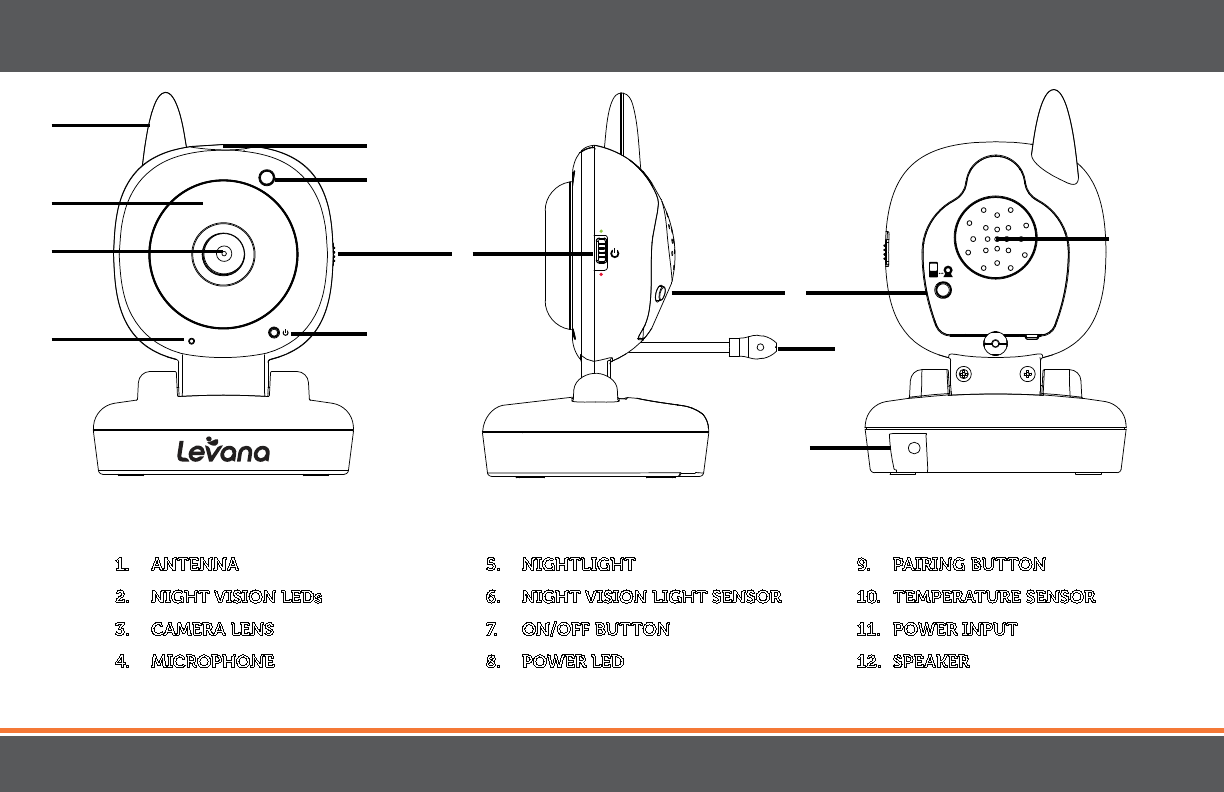 Levana

1. ANTENNA
2. NIGHT VISION LEDs
3. CAMERA LENS
4. MICROPHONE

5. NIGHTLIGHT
6. NIGHT VISION LIGHT SENSOR
7. ON/OFF BUTTON
8. POWER LED

9. PAIRING BUTTON
10. TEMPERATURE SENSOR
11. POWER INPUT
12. SPEAKER