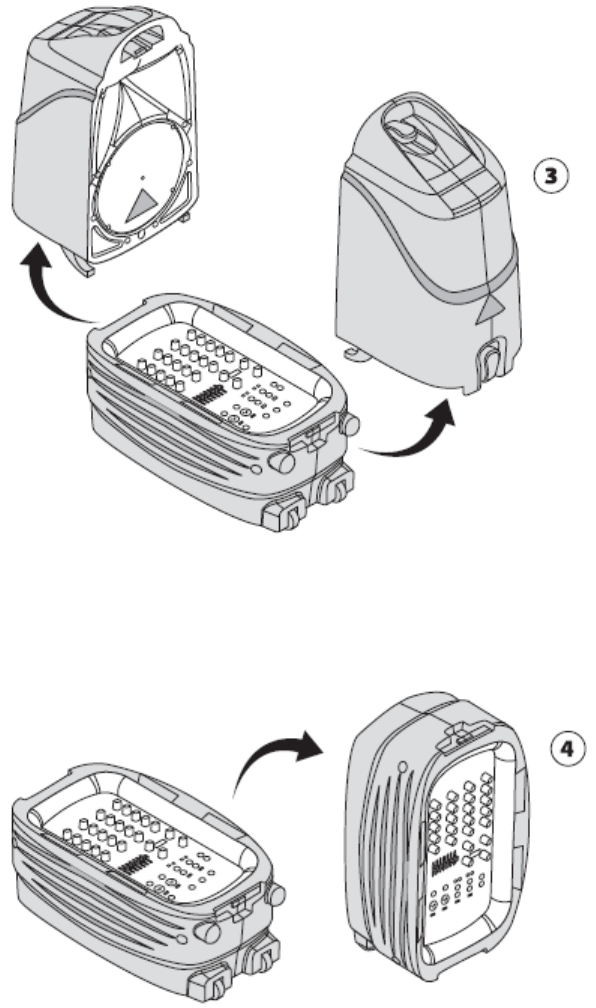 3

4