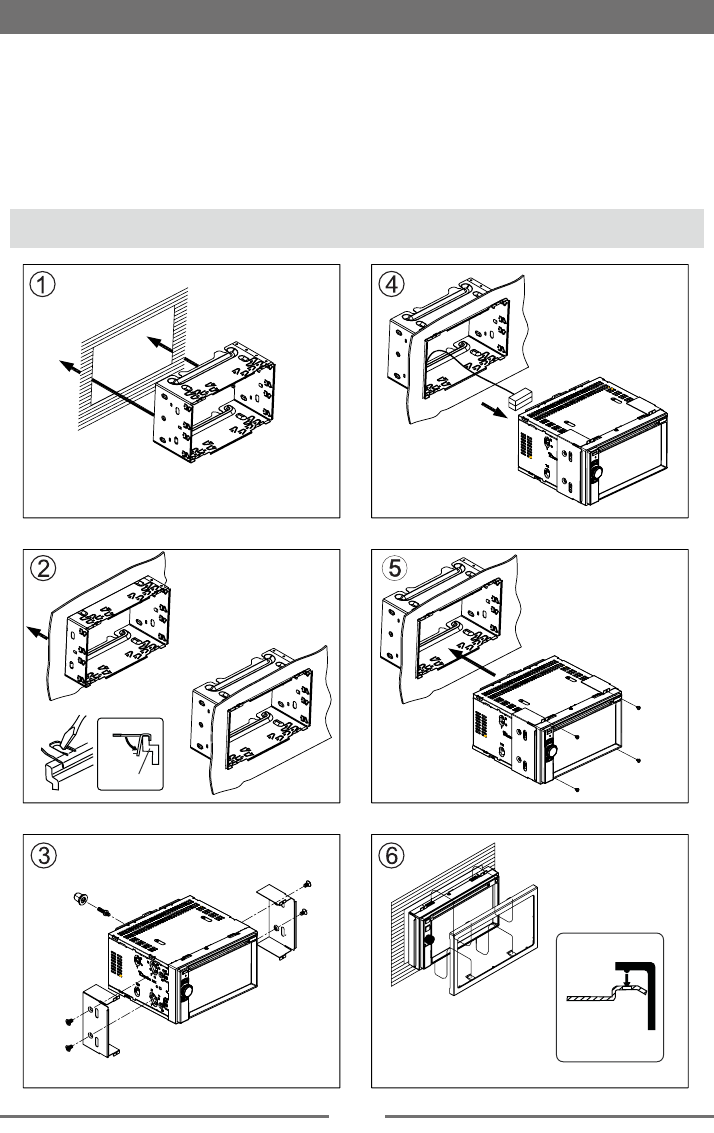 1

4

2

5

3

6