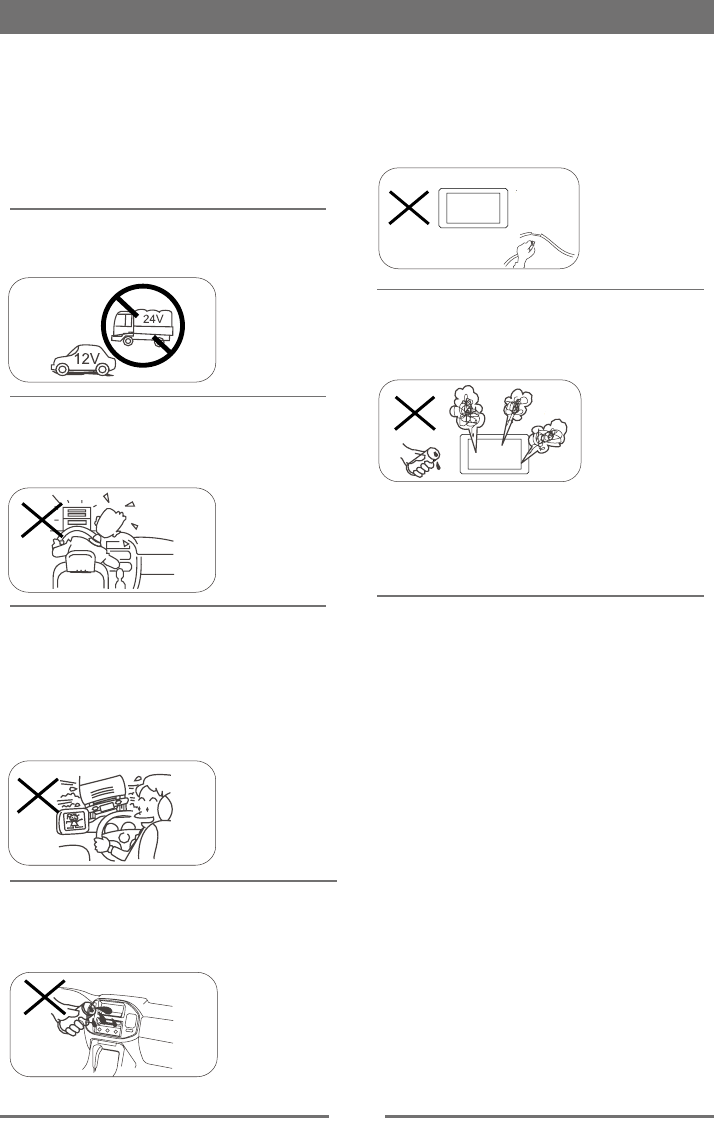 24V

12V