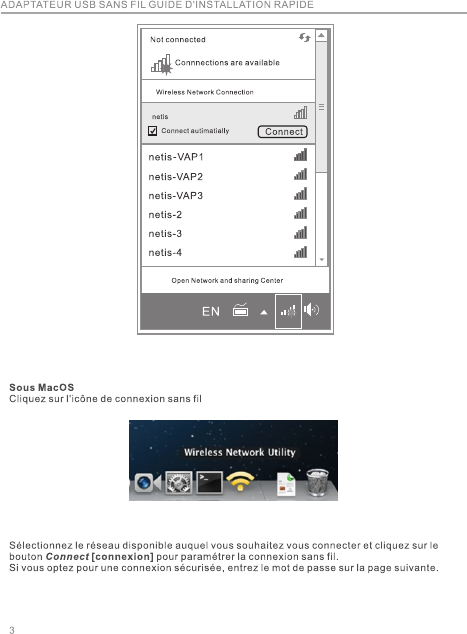 ADAPTATEUR USB SANS FIL GUIDE D'INSTALLATION RAPIDE

Not connected

Connnections are available

Wireless Network Connection

netis

Connect autimatially

Connect

netis-VAP1

netis-VAP2

netis-VAP3

netis-2

netis-3

netis-4

Open Network and sharing Center

EN

**Sous MacOS**
Cliquez sur l'icône de connexion sans fil

Wireless Network Utility

Sélectionnez le réseau disponible auquel vous souhaitez vous connecter et cliquez sur le bouton ***Connect*** **[connexion]** pour paramétrer la connexion sans fil.
Si vous optez pour une connexion sécurisée, entrez le mot de passe sur la page suivante.

3