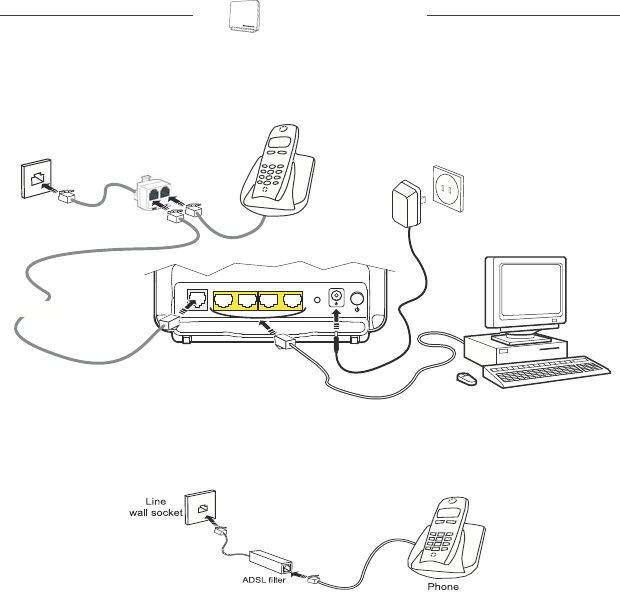 Line wall socket

ADSL filter

Phone