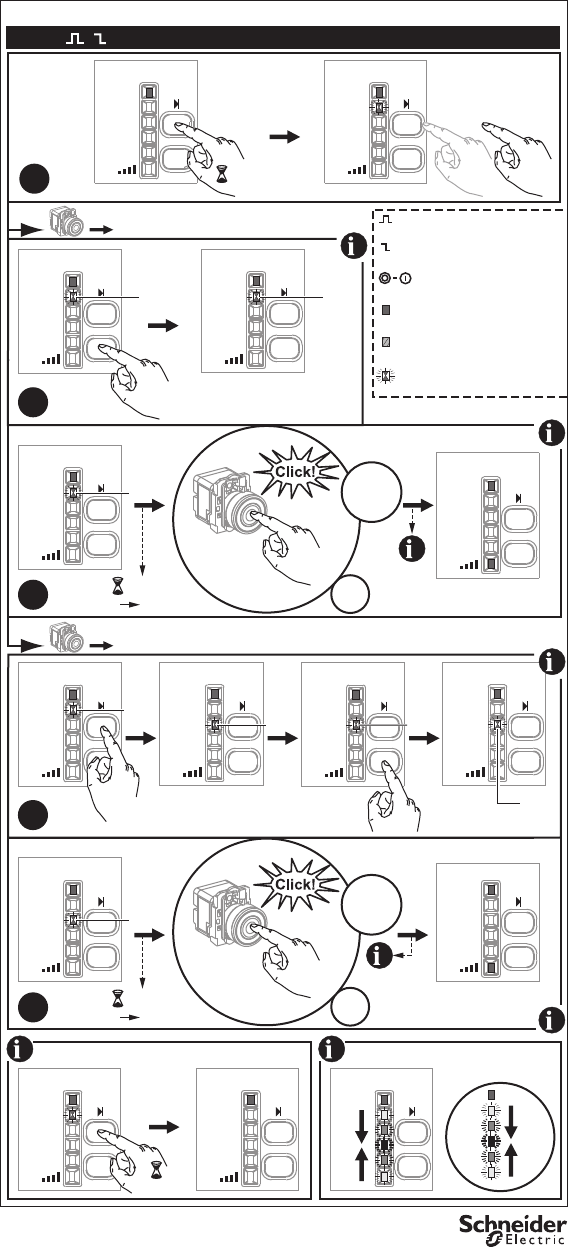 Click!

Click!

Schneider Electric