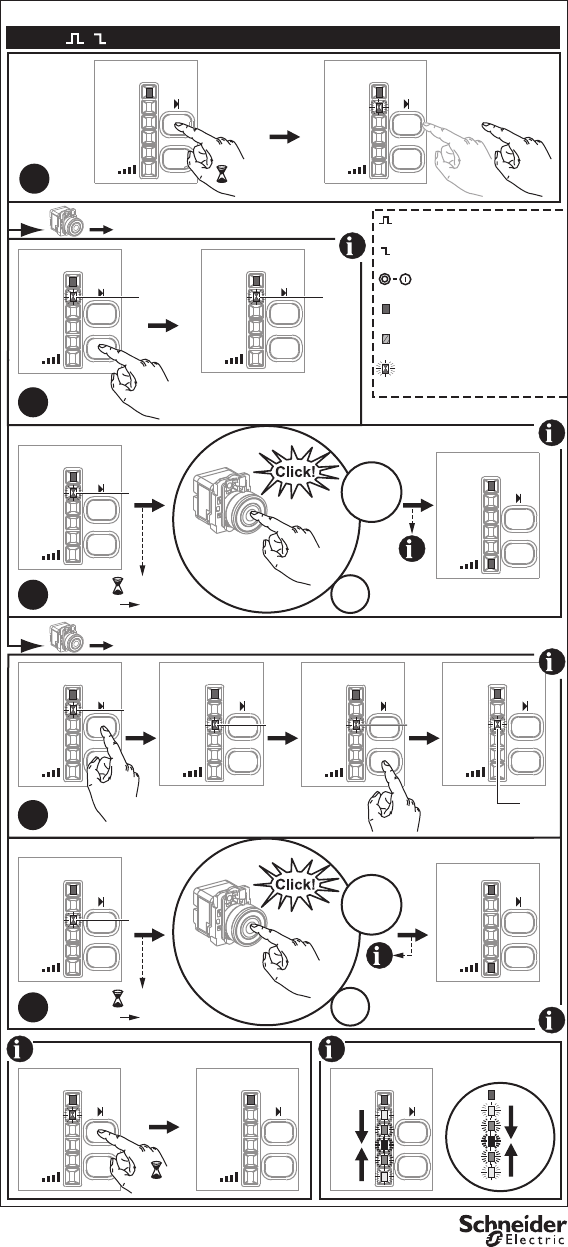 Click!

Click!

Schneider Electric