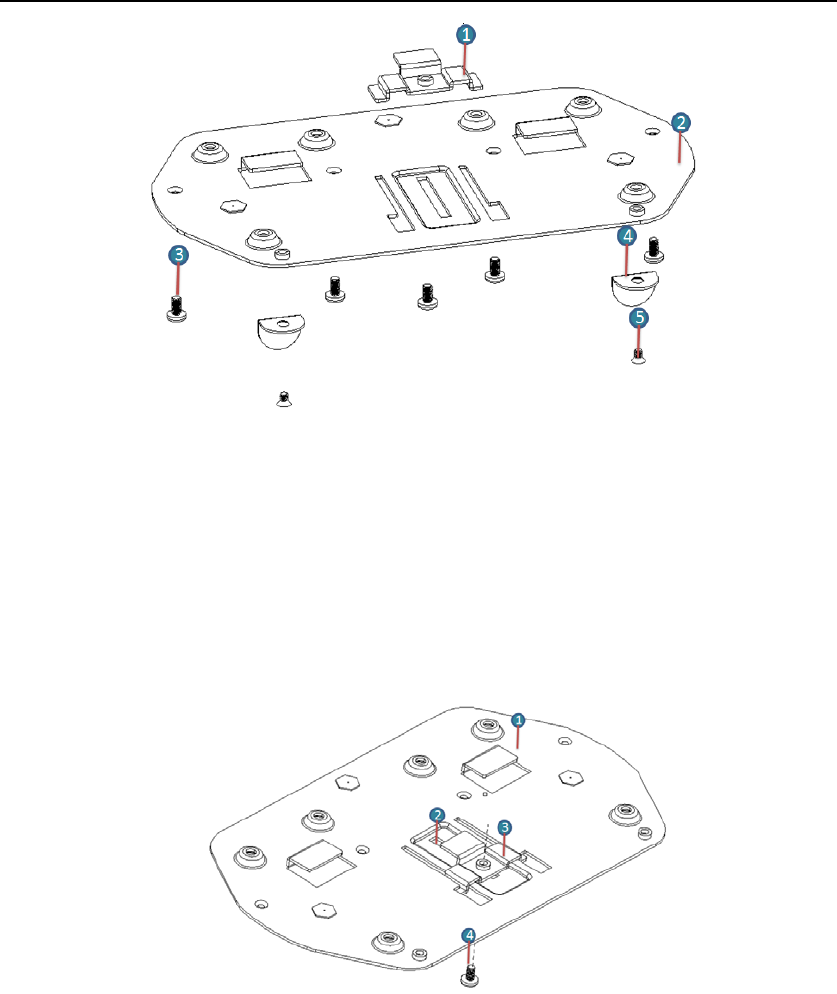 1
2
3
4
5

1
2
3
4