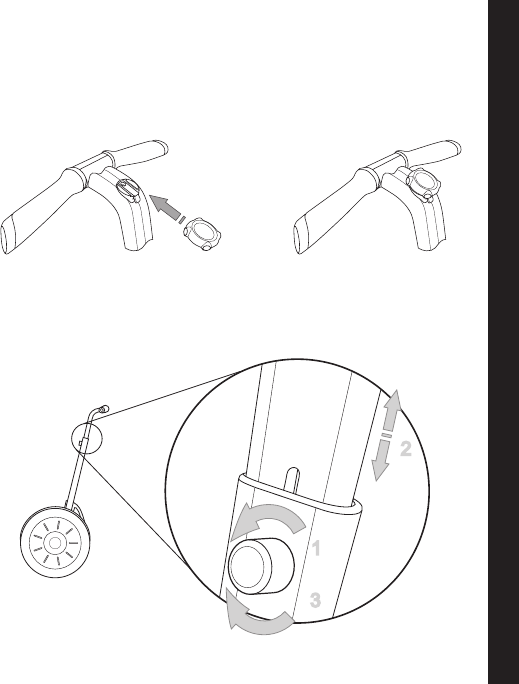 2
1
3