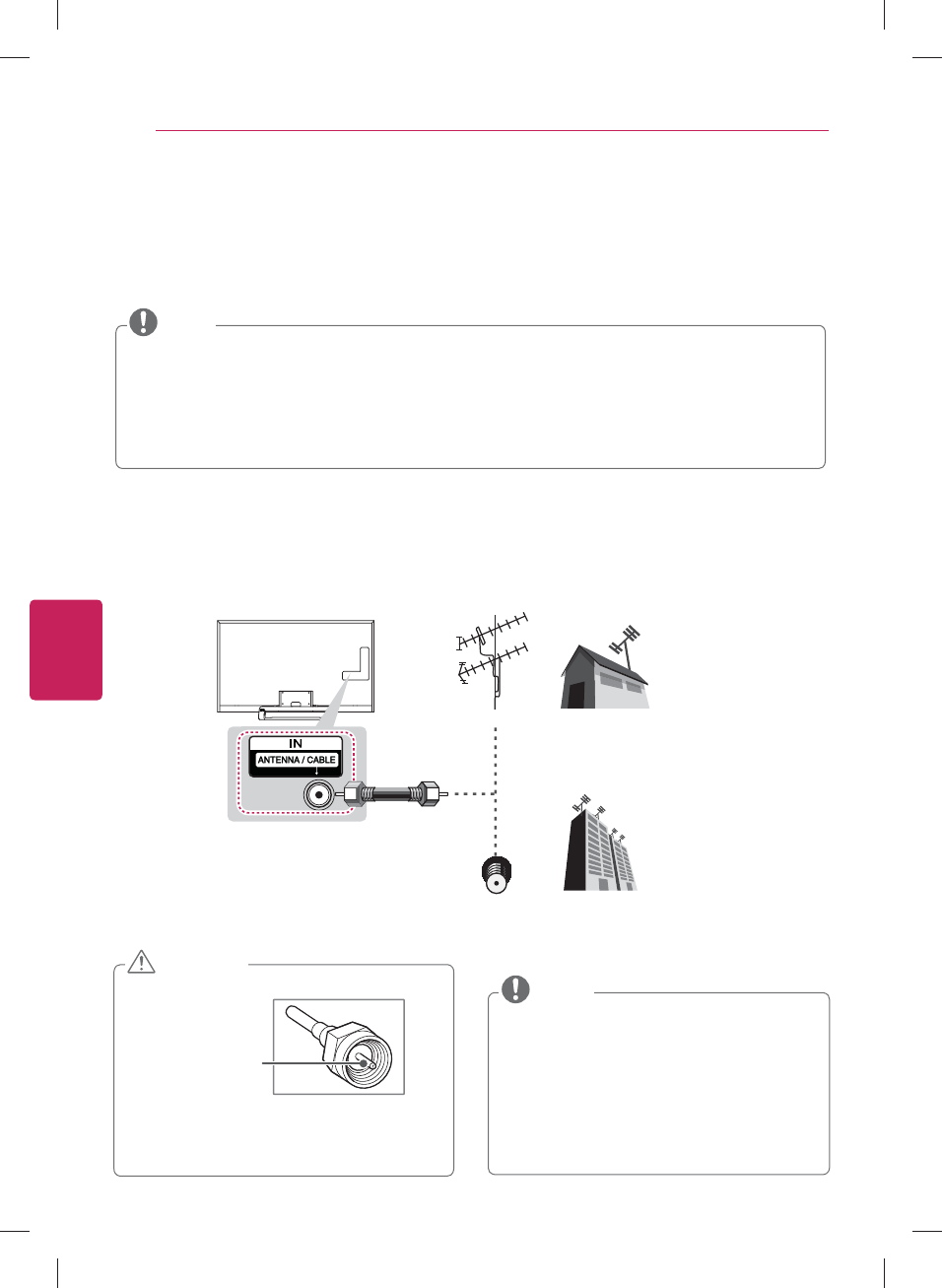 IN
ANTENNA / CABLE