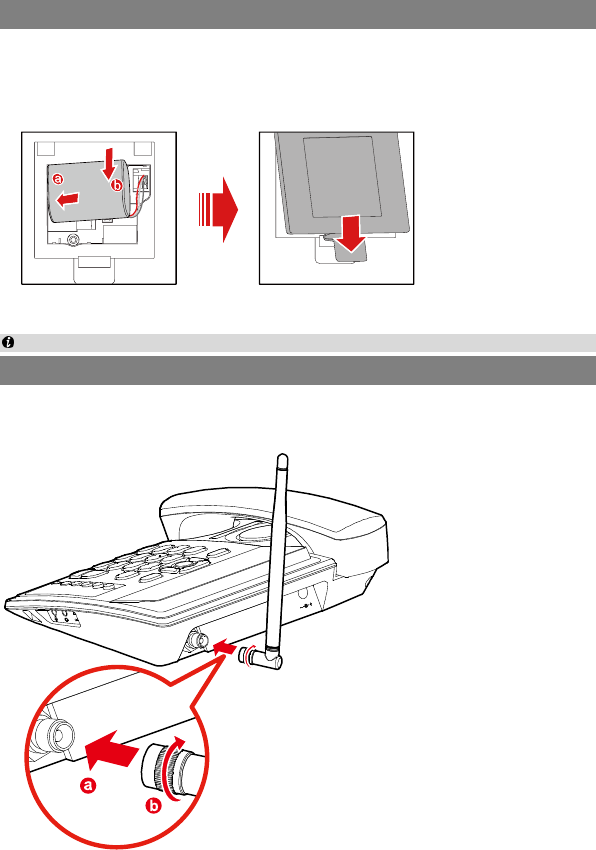 a

b

a

b