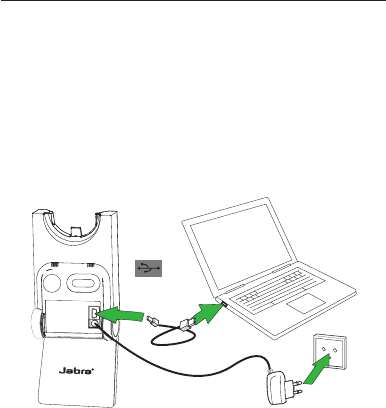 Jabra