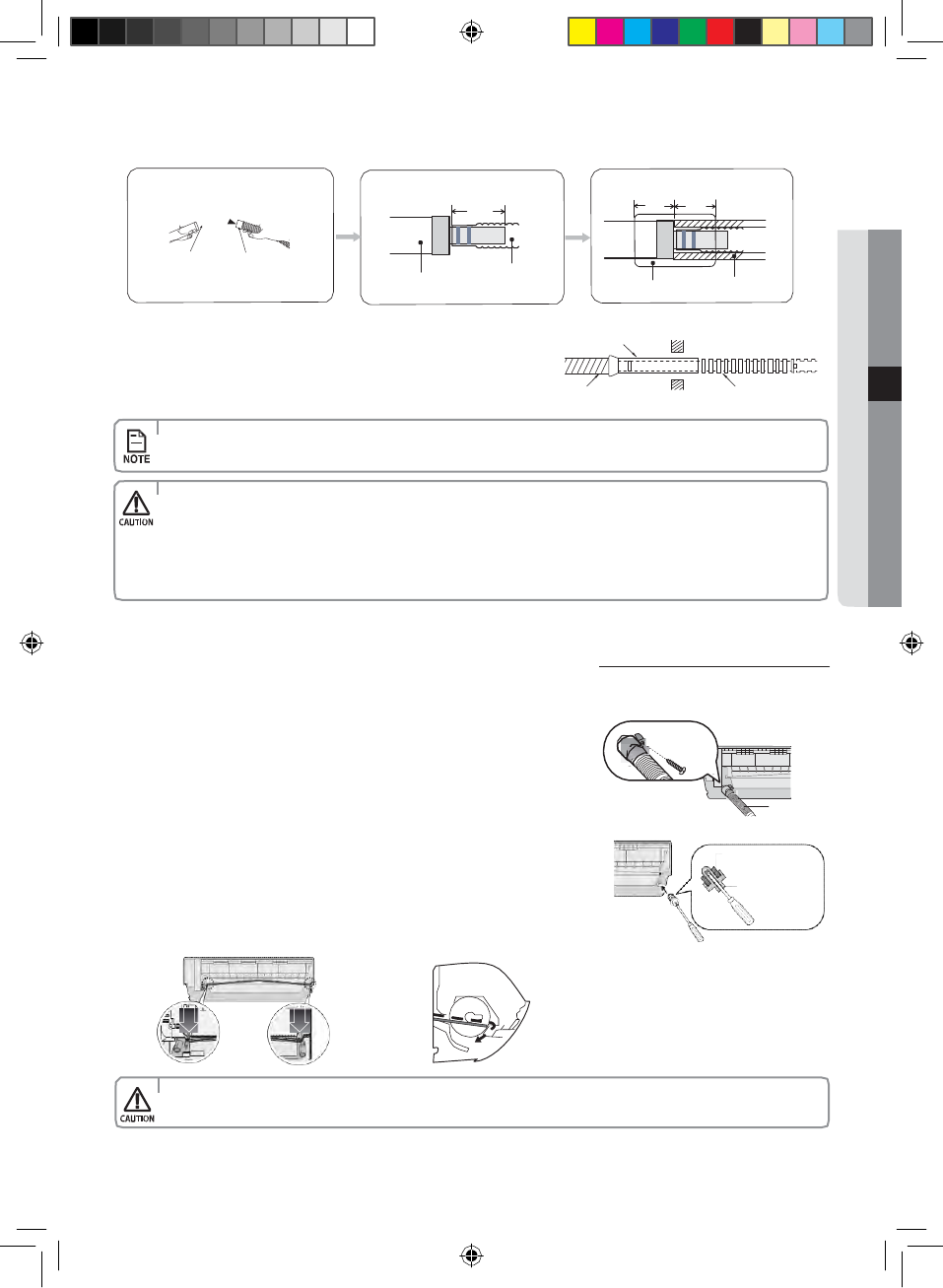 NOTE

CAUTION

CAUTION