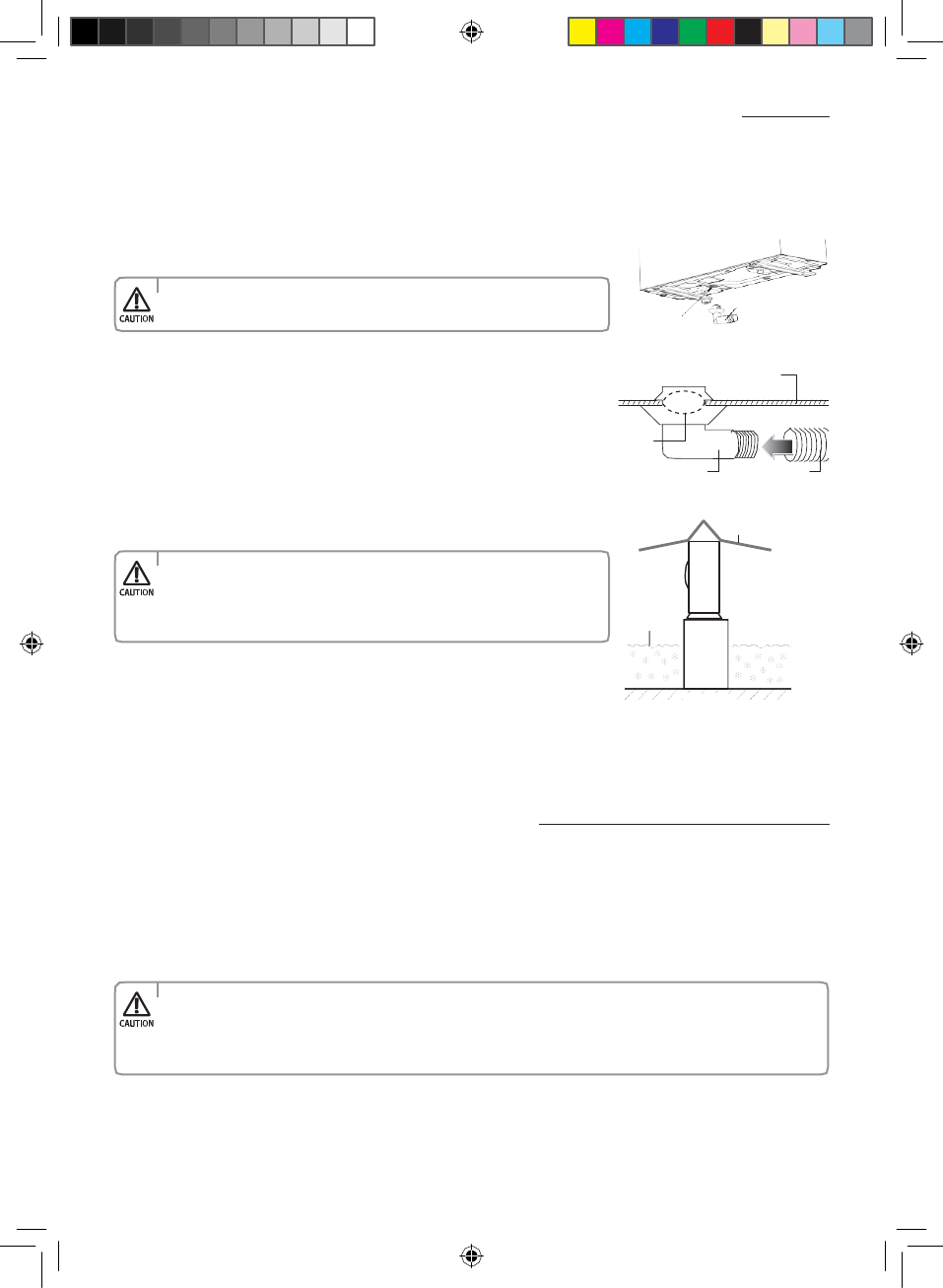 CAUTION

CAUTION

CAUTION