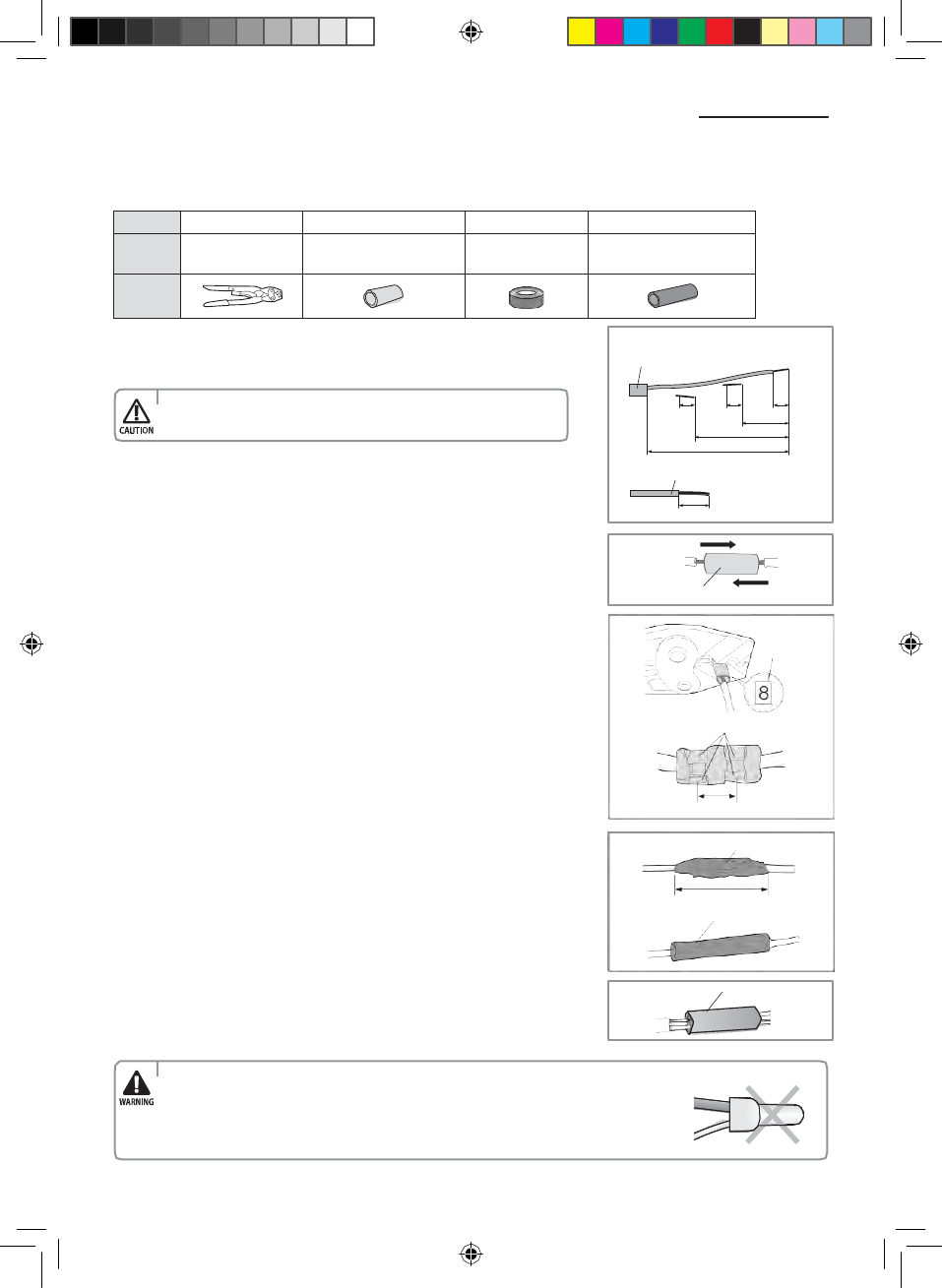 CAUTION

8

WARNING