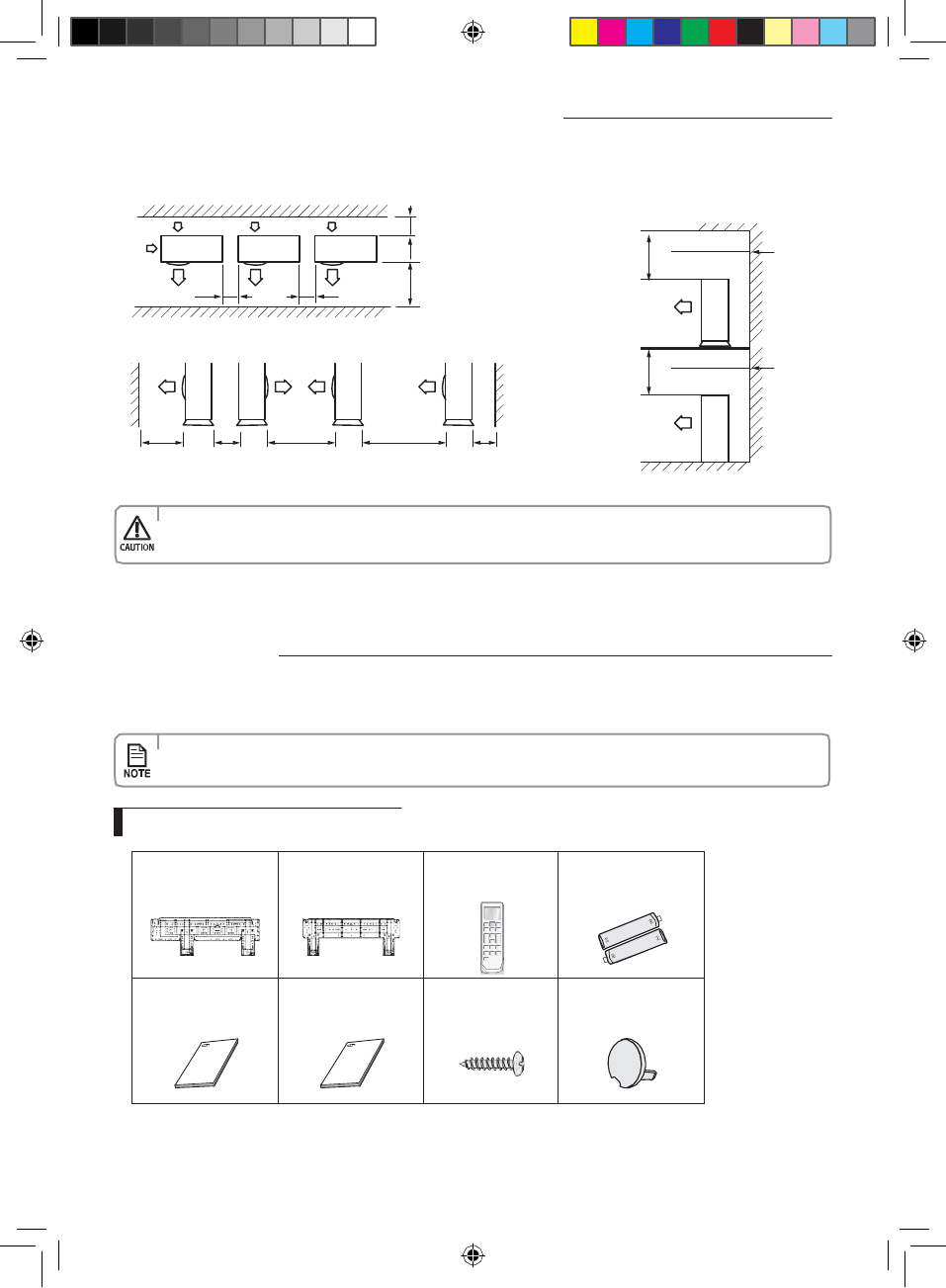 CAUTION

NOTE