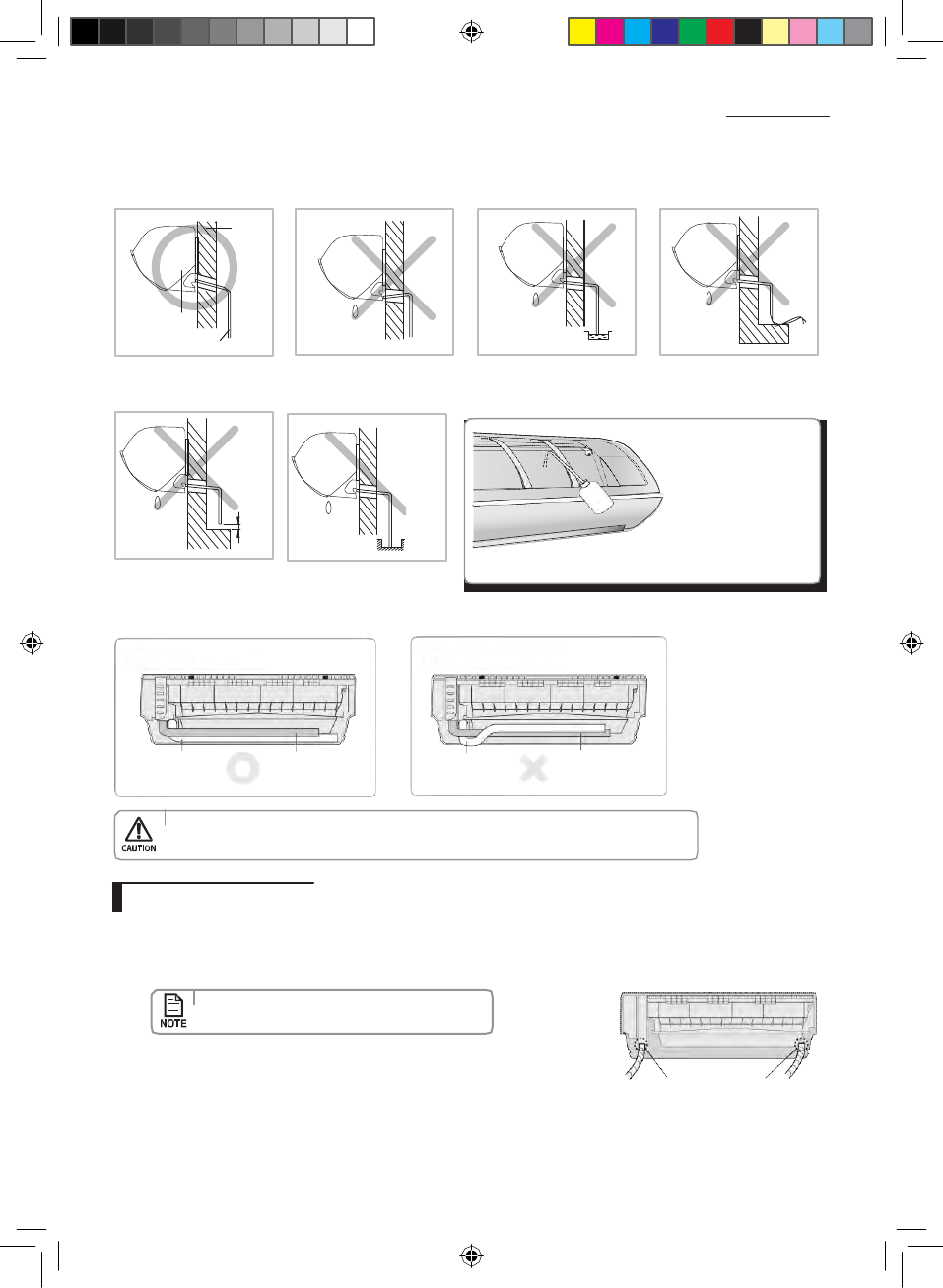 CAUTION

NOTE