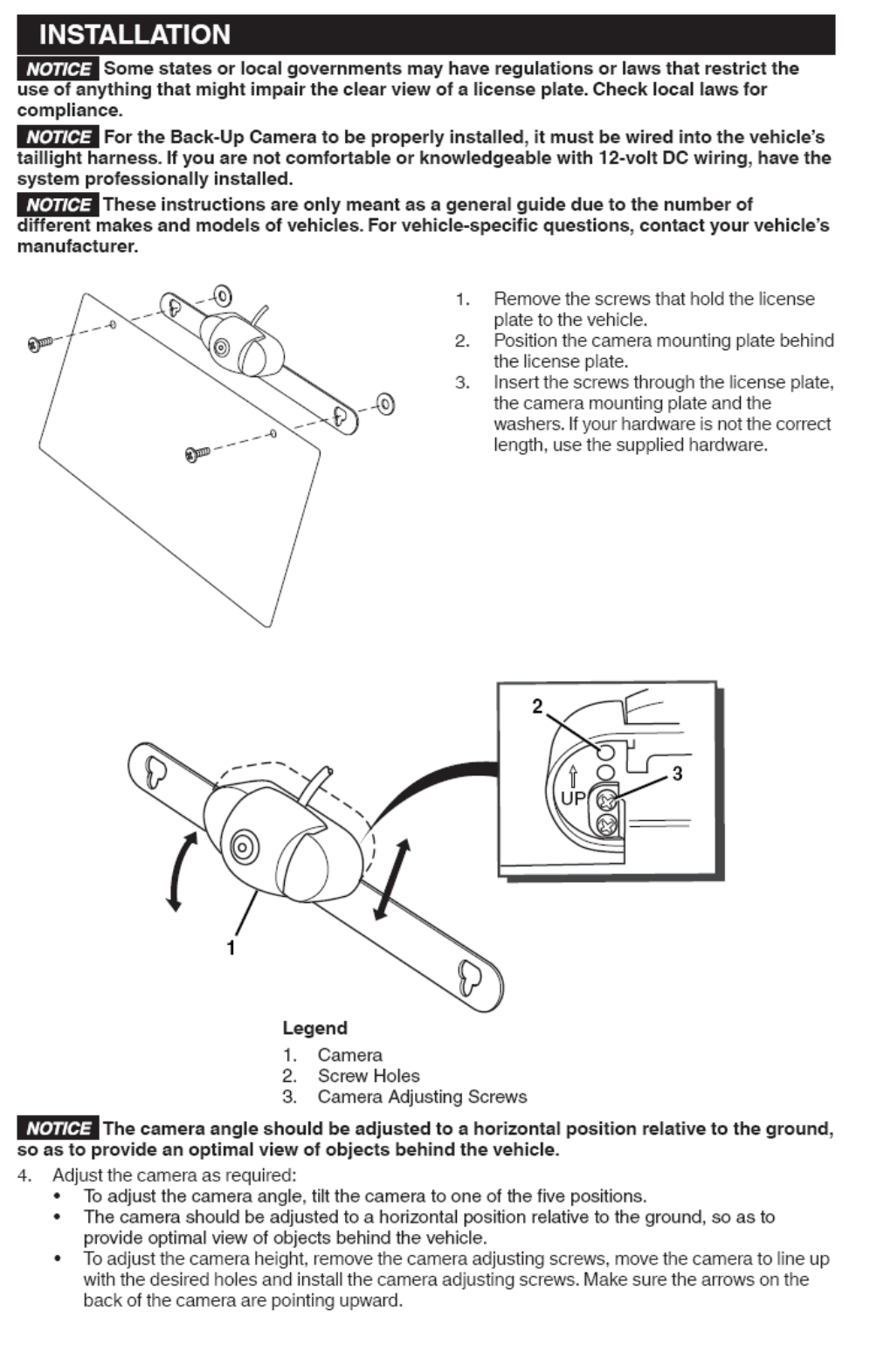 INSTALLATION

NOTICE Some states or local governments may have regulations or laws that restrict the use of anything that might impair the clear view of a license plate. Check local laws for compliance.

NOTICE For the Back-Up Camera to be properly installed, it must be wired into the vehicle's taillight harness. If you are not comfortable or knowledgeable with 12-volt DC wiring, have the system professionally installed.

NOTICE These instructions are only meant as a general guide due to the number of different makes and models of vehicles. For vehicle-specific questions, contact your vehicle's manufacturer.

1. Remove the screws that hold the license plate to the vehicle.
2. Position the camera mounting plate behind the license plate.
3. Insert the screws through the license plate, the camera mounting plate and the washers. If your hardware is not the correct length, use the supplied hardware.

2

3

UP

1

Legend
1. Camera
2. Screw Holes
3. Camera Adjusting Screws

NOTICE The camera angle should be adjusted to a horizontal position relative to the ground, so as to provide an optimal view of objects behind the vehicle.

4. Adjust the camera as required:
• To adjust the camera angle, tilt the camera to one of the five positions.
• The camera should be adjusted to a horizontal position relative to the ground, so as to provide optimal view of objects behind the vehicle.
• To adjust the camera height, remove the camera adjusting screws, move the camera to line up with the desired holes and install the camera adjusting screws. Make sure the arrows on the back of the camera are pointing upward.