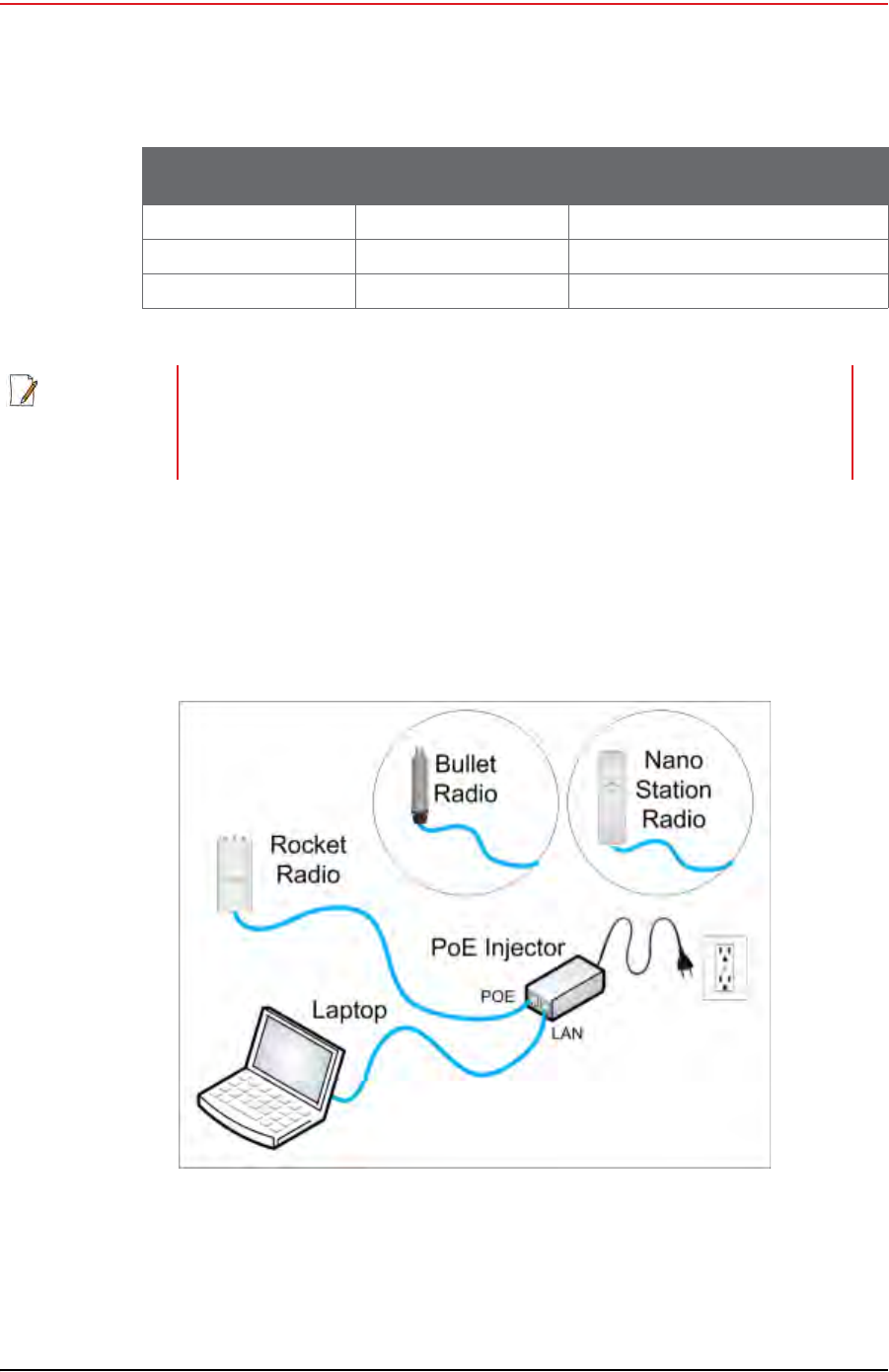 Bullet Radio

Nano Station Radio

Rocket Radio

PoE Injector

POE

LAN

Laptop