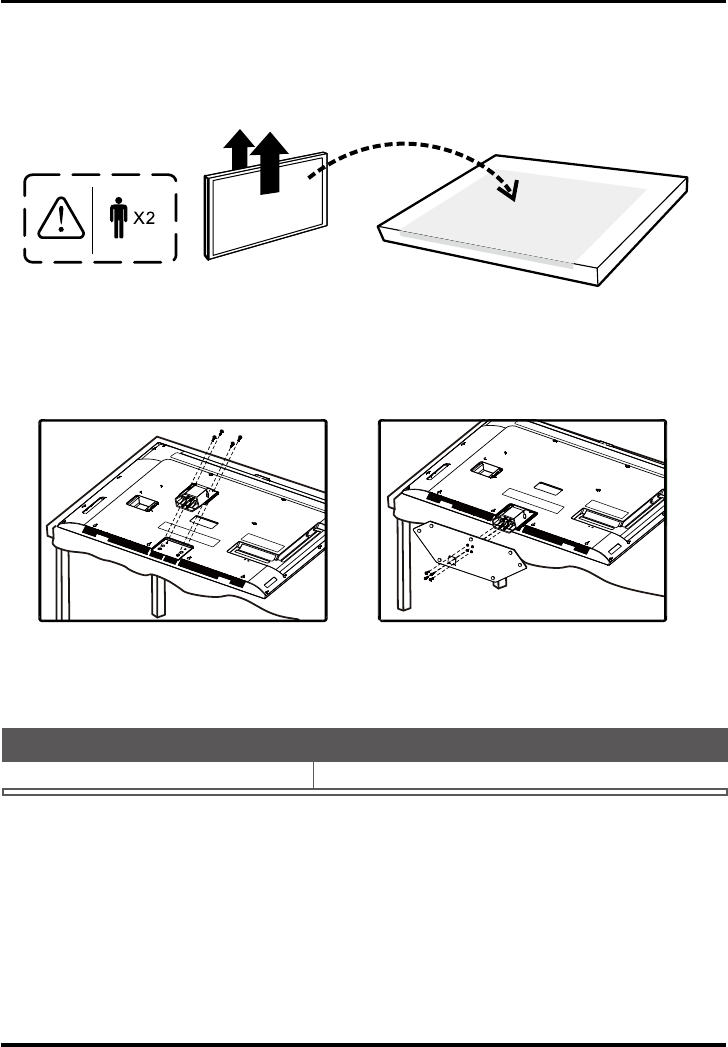 X2