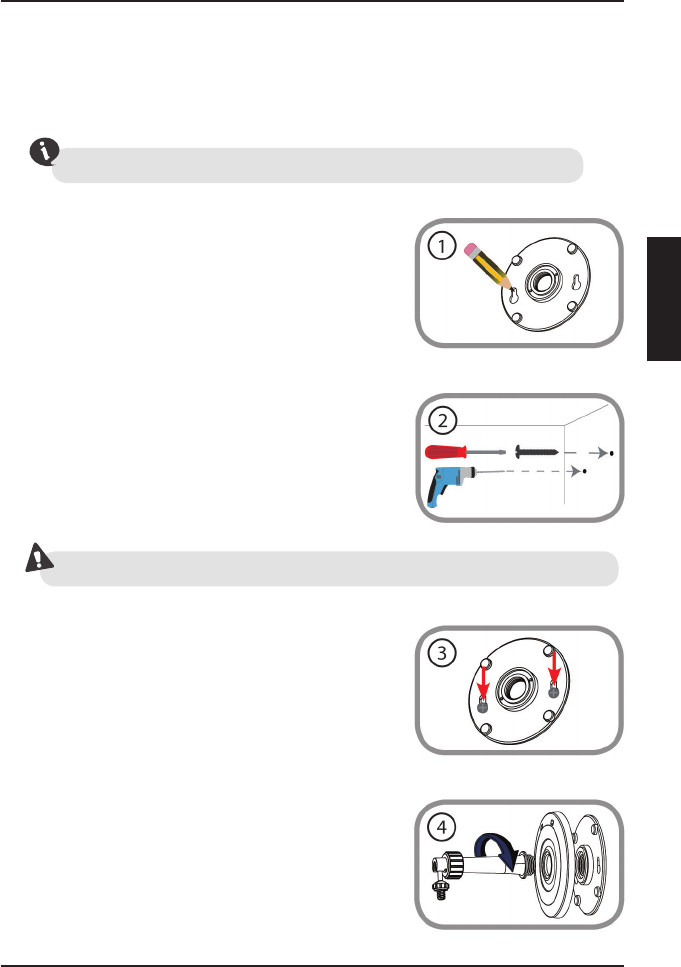 1

2

3

4