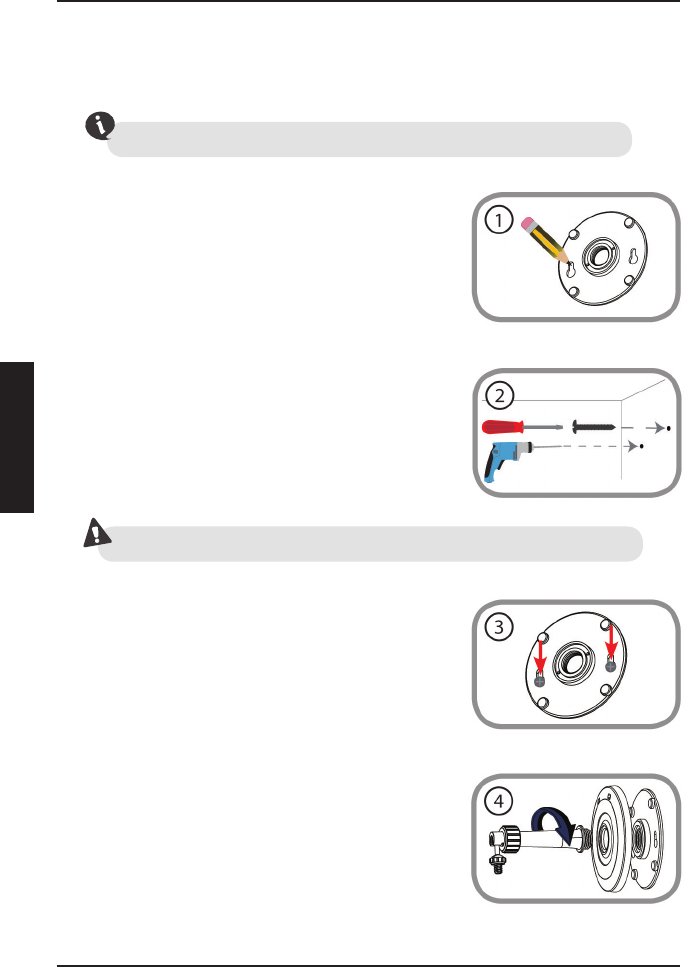 1

2

3

4