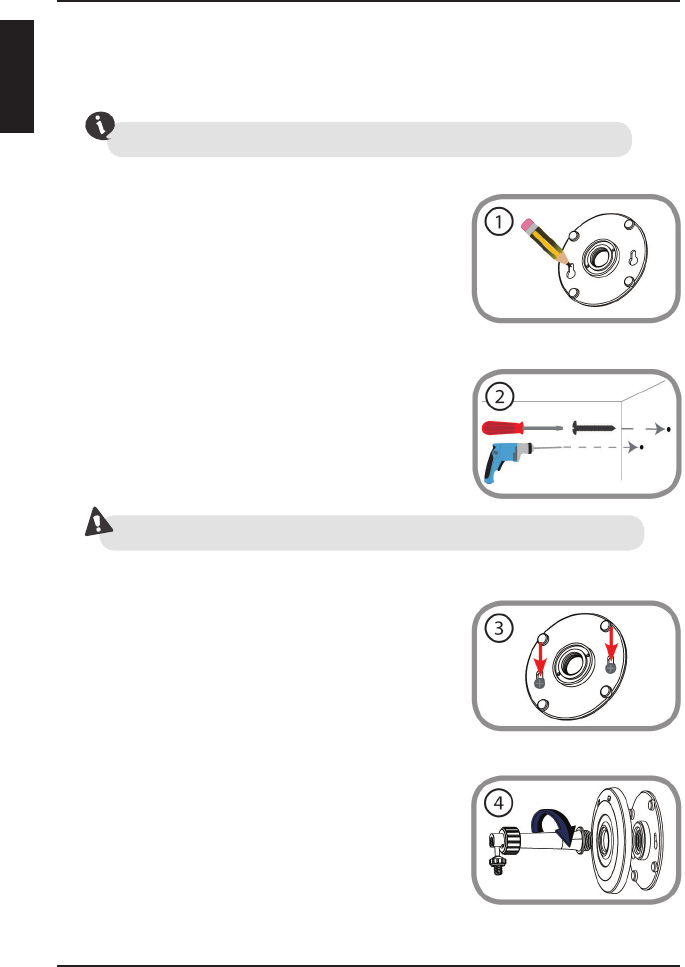 1

2

3

4