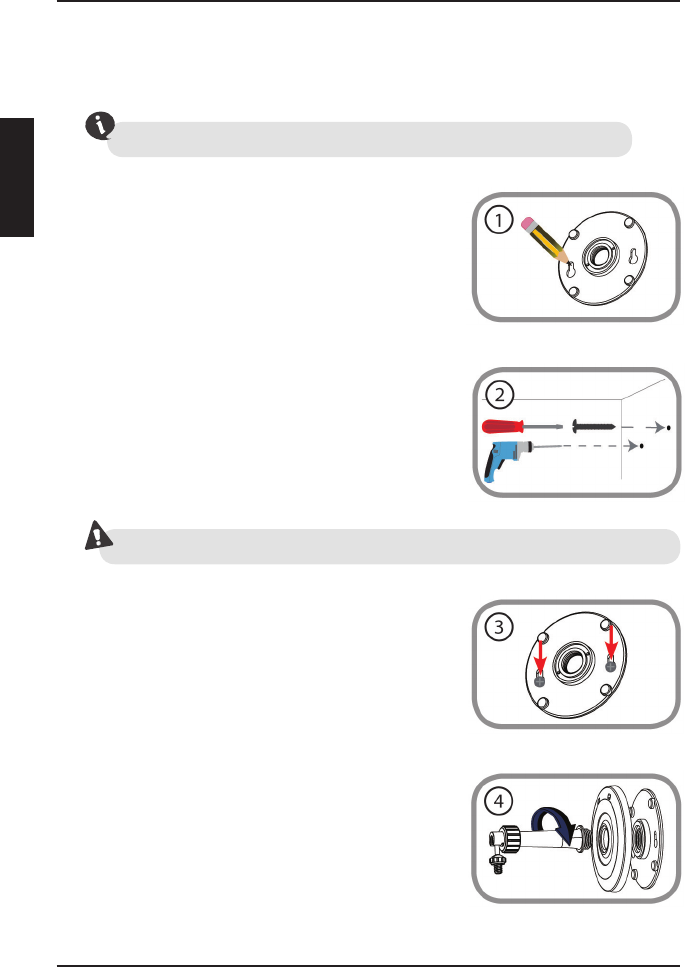 1

2

3

4