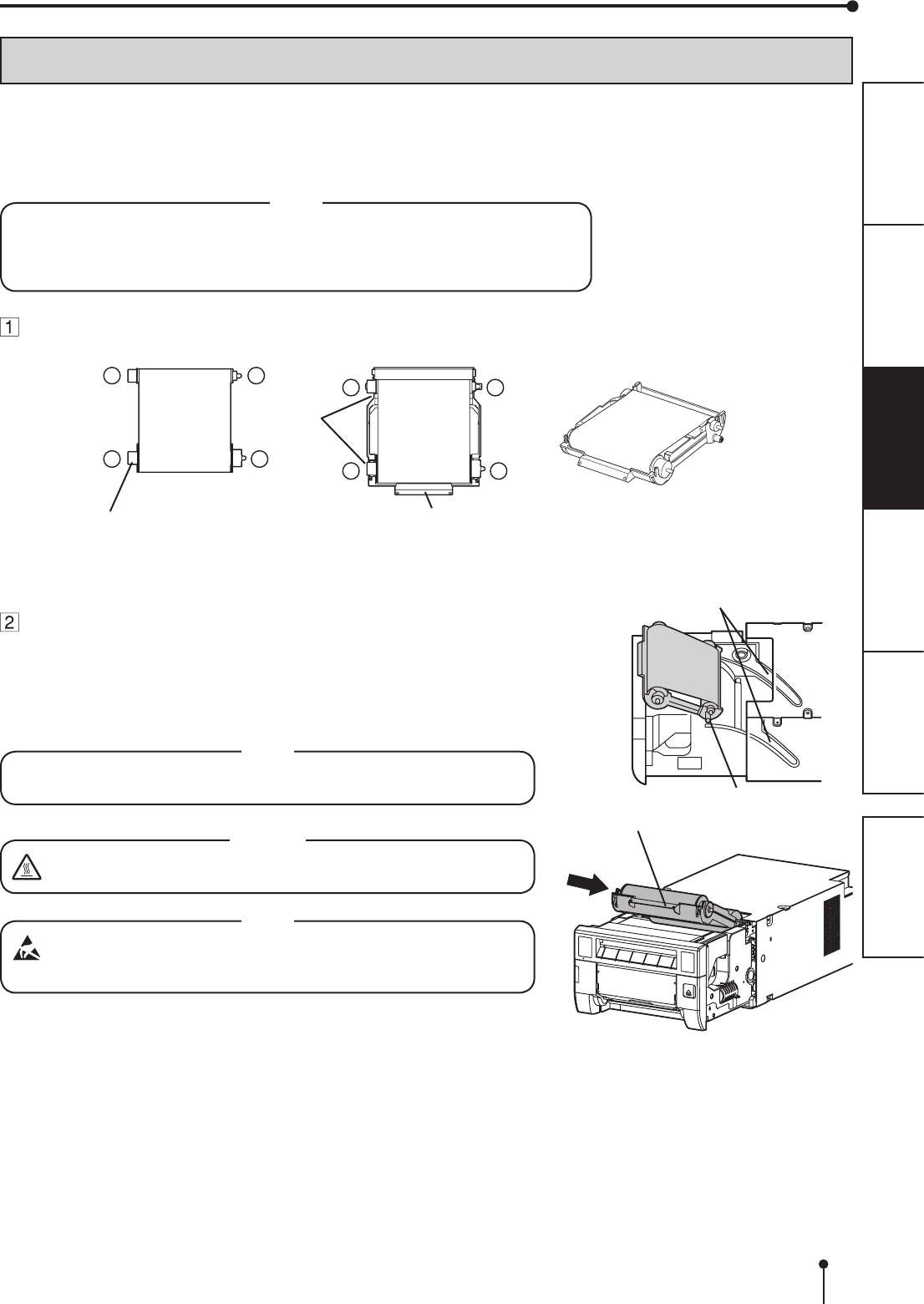 1

2