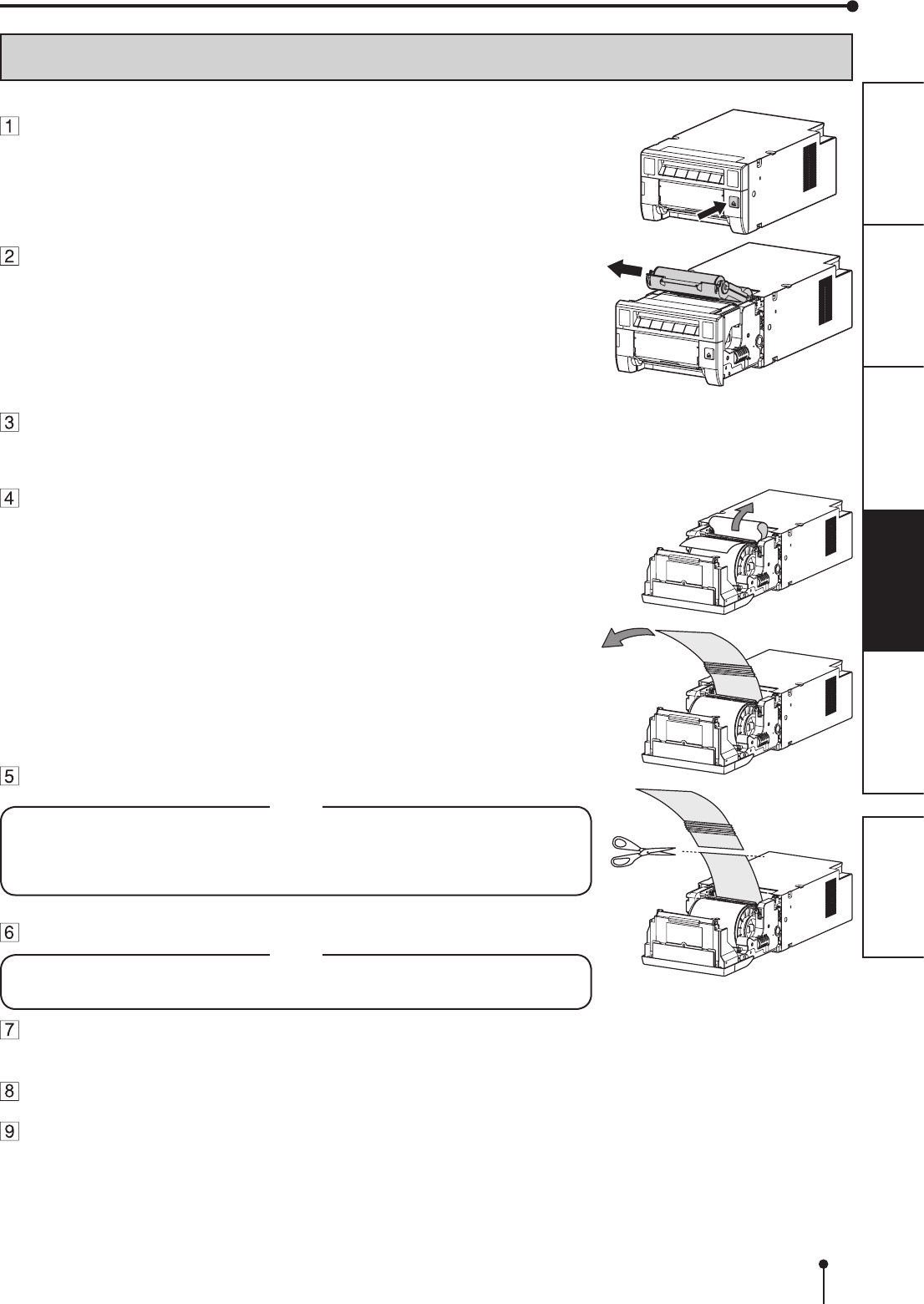 1

2

3

4

5

6

7

8

9