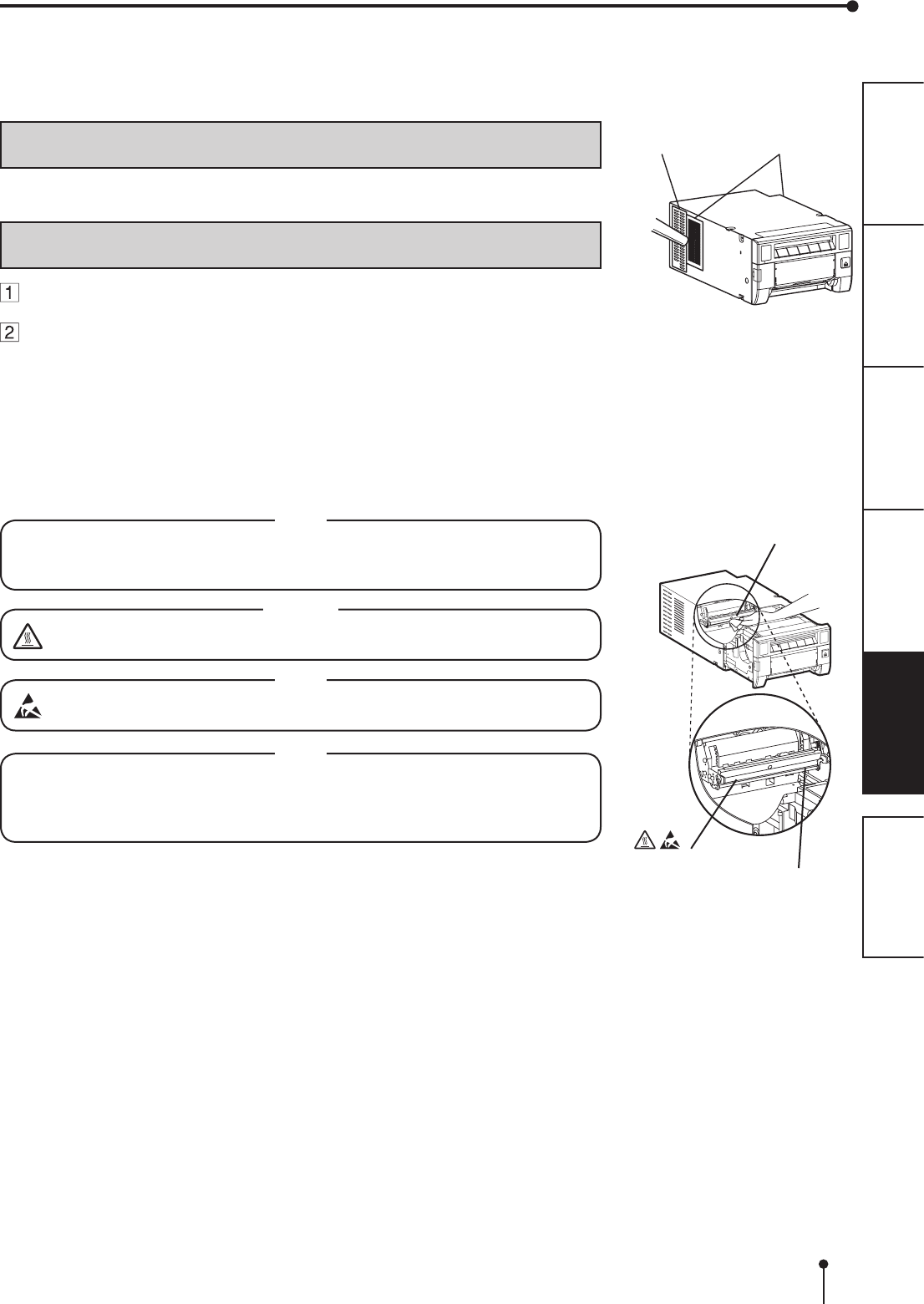 1

2