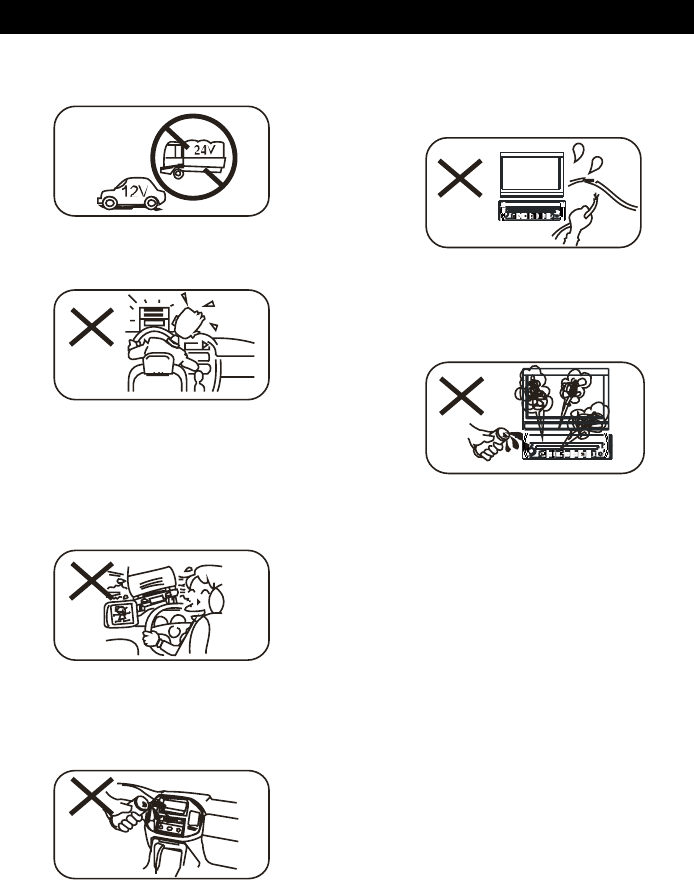 24V
12V