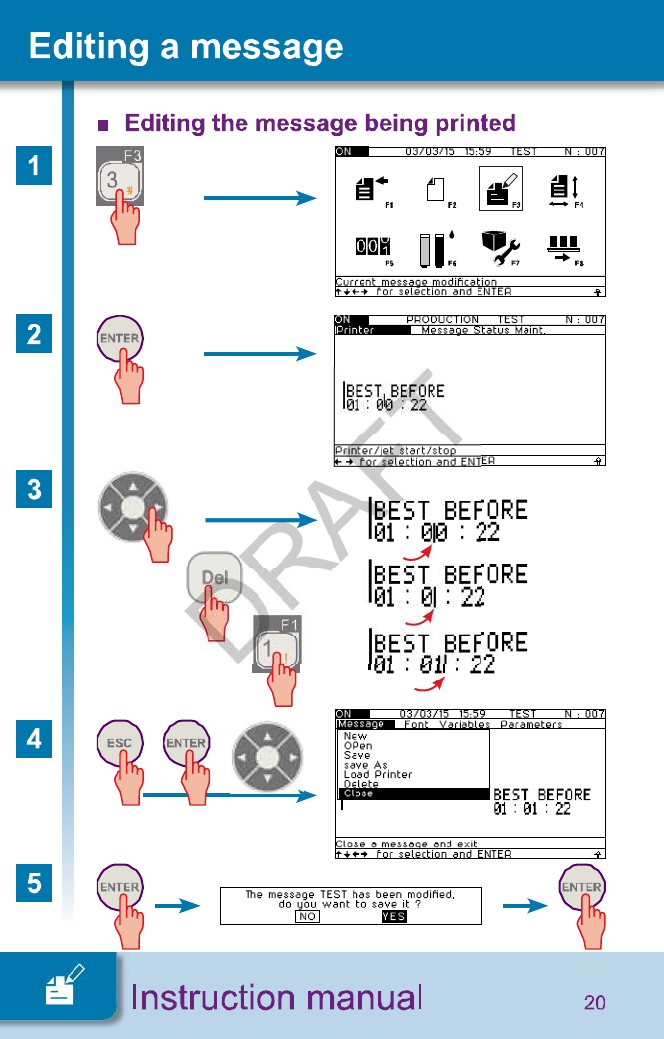 Editing a message

■ Editing the message being printed

1

F3
3 #

ON 03/03/15 15:59 TEST N : 007

F1 F2 F3 F4
F5 F6 F7 F8

Current message modification
↑↓←→ for selection and ENTER

2

ENTER

ON PRODUCTION TEST N : 007
Printer Message Status Maint.

BEST BEFORE
01 : 00 : 22

Printer/jet start/stop
← → for selection and ENTER

3

BEST BEFORE
01 : 00 : 22

Del

BEST BEFORE
01 : 0 : 22

F1
1 !

BEST BEFORE
01 : 01 : 22

DRAFT

4

ESC ENTER

ON 03/03/15 15:59 TEST N : 007
Message Font Variables Parameters
New
OPen
Save
save As
Load Printer
Delete
Close

BEST BEFORE
01 : 01 : 22

Close a message and exit
↑↓←→ for selection and ENTER

5

ENTER

The message TEST has been modified,
do you want to save it ?
NO YES

ENTER

Instruction manual 20