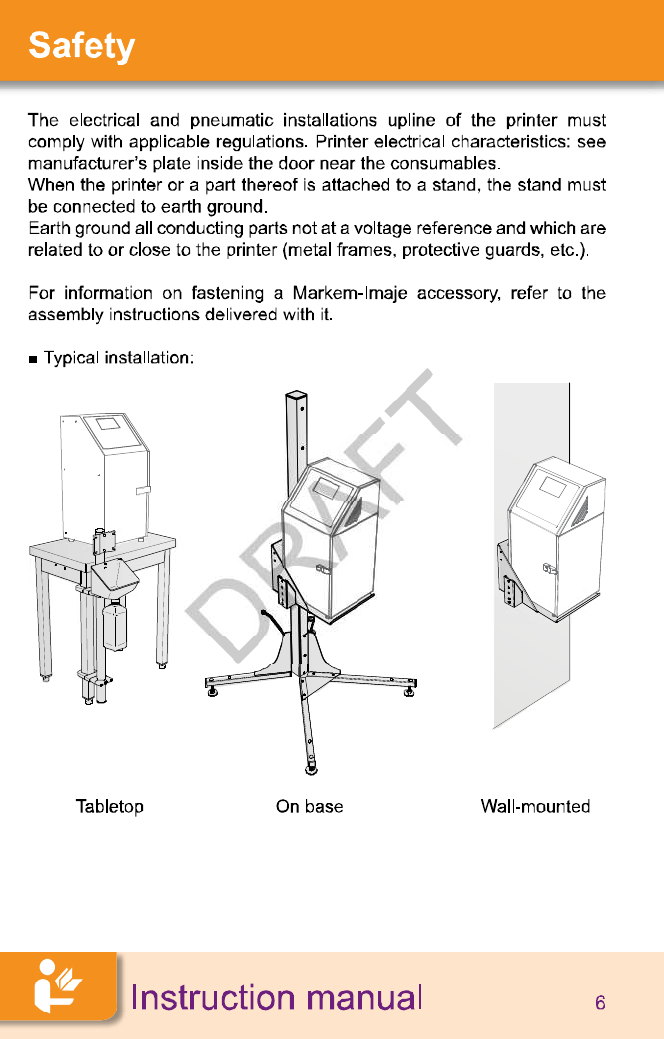 Safety

The electrical and pneumatic installations upline of the printer must comply with applicable regulations. Printer electrical characteristics: see manufacturer's plate inside the door near the consumables.
When the printer or a part thereof is attached to a stand, the stand must be connected to earth ground.
Earth ground all conducting parts not at a voltage reference and which are related to or close to the printer (metal frames, protective guards, etc.).

For information on fastening a Markem-Imaje accessory, refer to the assembly instructions delivered with it.

■ Typical installation:

DRAFT

Tabletop

On base

Wall-mounted

Instruction manual

6