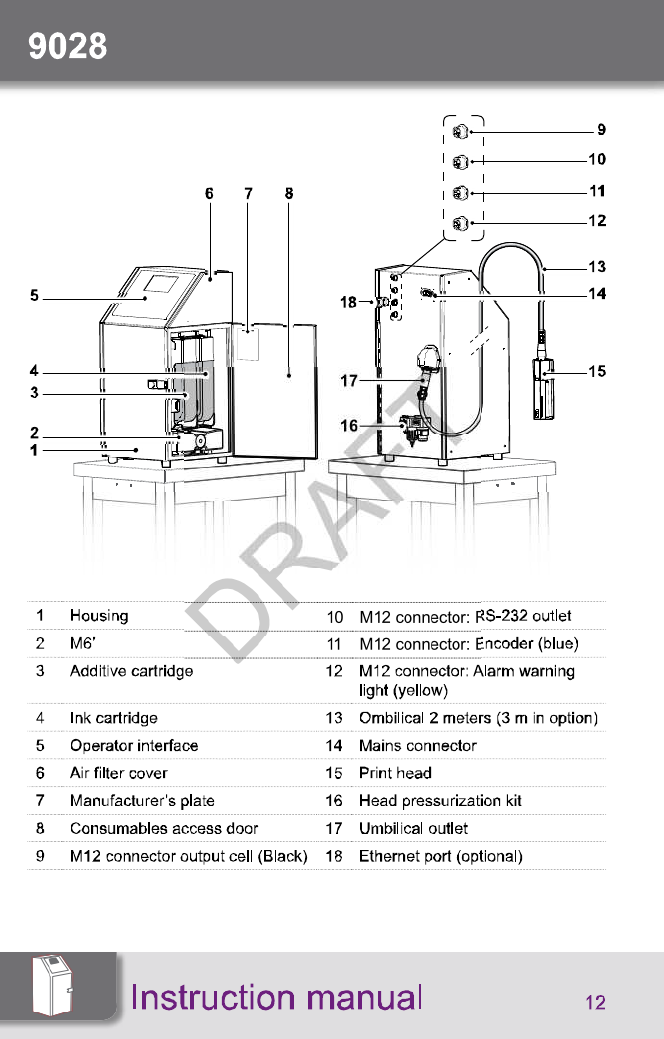 9028

6 7 8

5

4

3

2

1

9

10

11

12

13

14

15

18

17

16

DRAFT

| 1 | Housing | 10 | M12 connector: RS-232 outlet |
|---|---|---|---|
| 2 | M6' | 11 | M12 connector: Encoder (blue) |
| 3 | Additive cartridge | 12 | M12 connector: Alarm warning light (yellow) |
| 4 | Ink cartridge | 13 | Ombilical 2 meters (3 m in option) |
| 5 | Operator interface | 14 | Mains connector |
| 6 | Air filter cover | 15 | Print head |
| 7 | Manufacturer's plate | 16 | Head pressurization kit |
| 8 | Consumables access door | 17 | Umbilical outlet |
| 9 | M12 connector output cell (Black) | 18 | Ethernet port (optional) |

Instruction manual

12