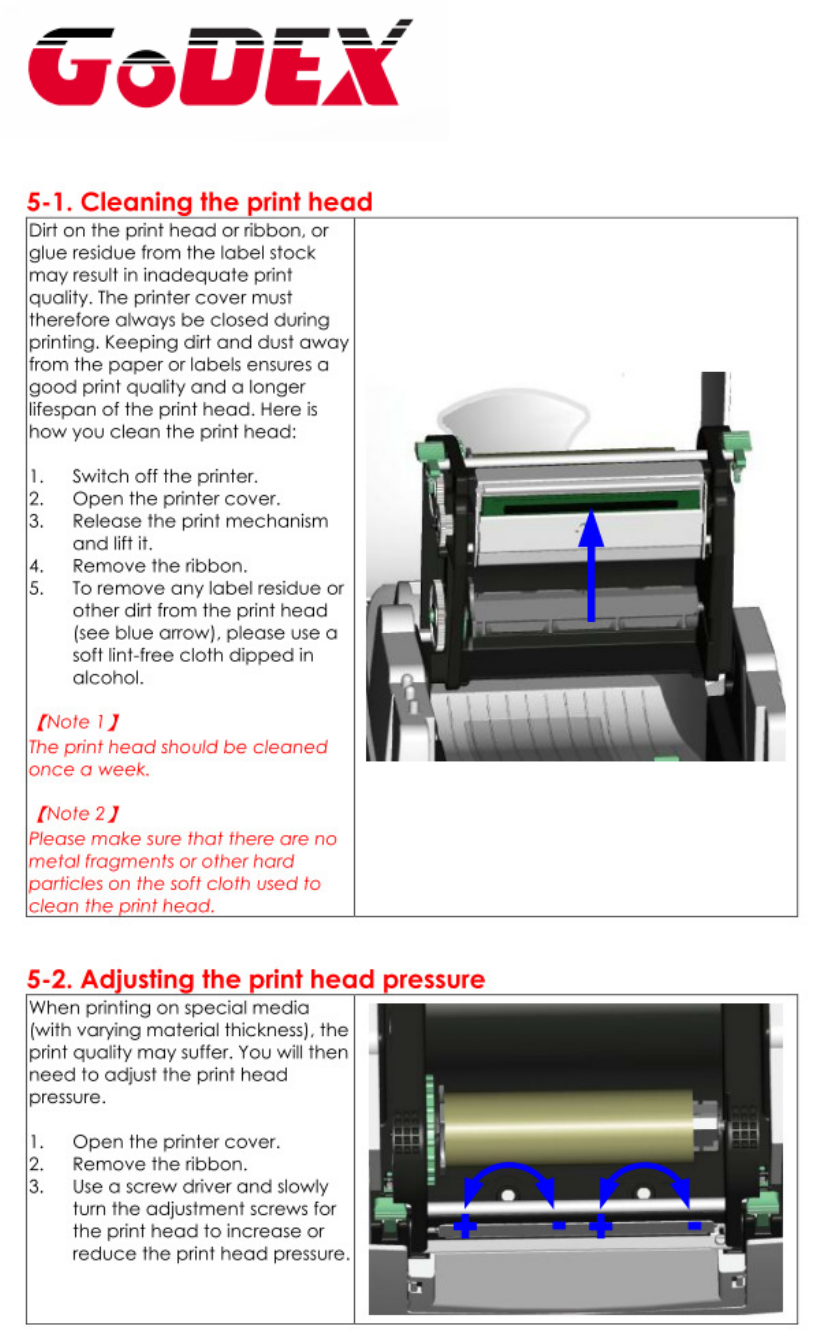 GoDEX

5-1. Cleaning the print head

Dirt on the print head or ribbon, or glue residue from the label stock may result in inadequate print quality. The printer cover must therefore always be closed during printing. Keeping dirt and dust away from the paper or labels ensures a good print quality and a longer lifespan of the print head. Here is how you clean the print head:

1. Switch off the printer.
2. Open the printer cover.
3. Release the print mechanism and lift it.
4. Remove the ribbon.
5. To remove any label residue or other dirt from the print head (see blue arrow), please use a soft lint-free cloth dipped in alcohol.

【Note 1】
The print head should be cleaned once a week.

【Note 2】
Please make sure that there are no metal fragments or other hard particles on the soft cloth used to clean the print head.

5-2. Adjusting the print head pressure

When printing on special media (with varying material thickness), the print quality may suffer. You will then need to adjust the print head pressure.

1. Open the printer cover.
2. Remove the ribbon.
3. Use a screw driver and slowly turn the adjustment screws for the print head to increase or reduce the print head pressure.

+ - + -