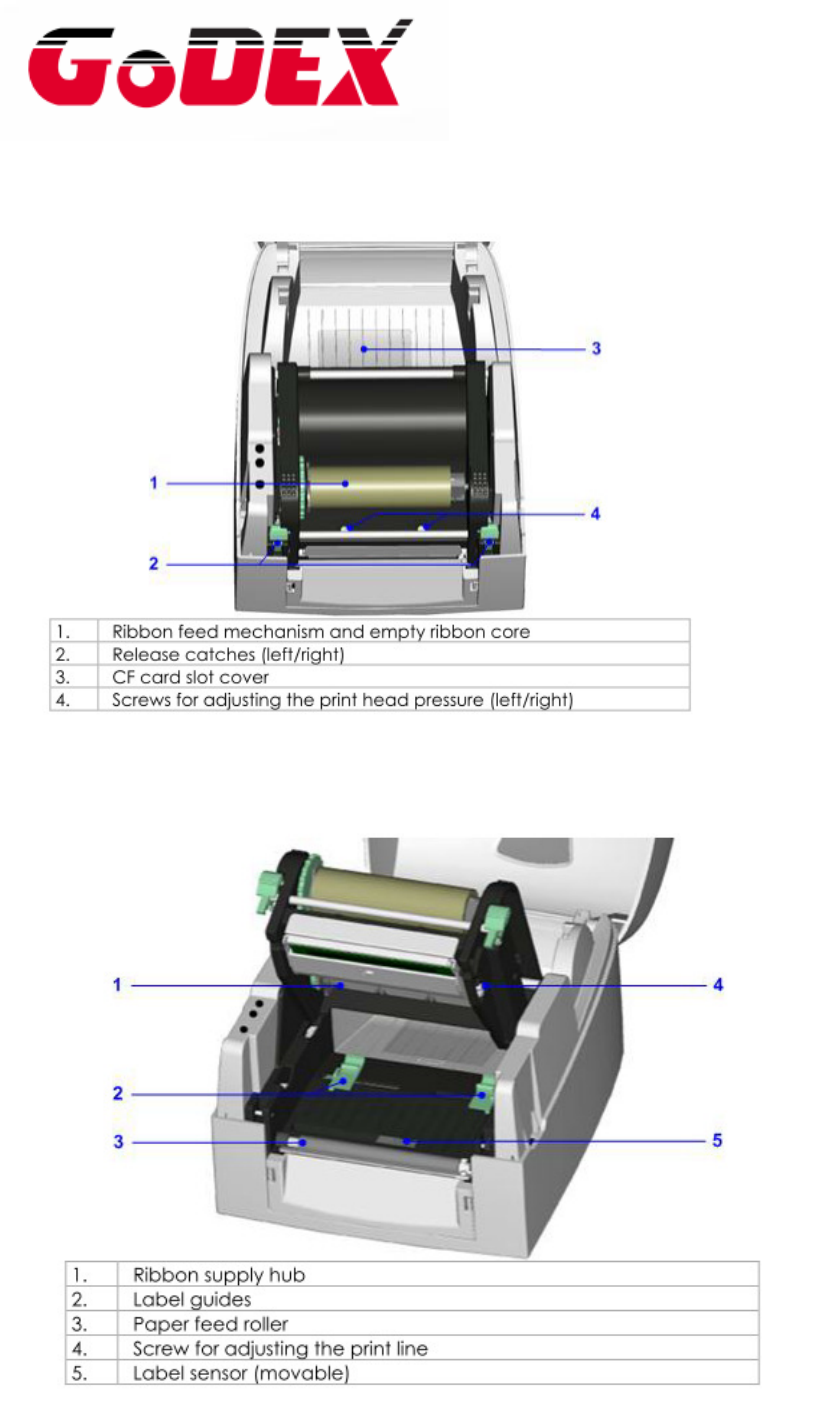 GoDEX

3

1

4

2

| 1. | Ribbon feed mechanism and empty ribbon core |
|---|---|
| 2. | Release catches (left/right) |
| 3. | CF card slot cover |
| 4. | Screws for adjusting the print head pressure (left/right) |

1

4

2

3

5

| 1. | Ribbon supply hub |
|---|---|
| 2. | Label guides |
| 3. | Paper feed roller |
| 4. | Screw for adjusting the print line |
| 5. | Label sensor (movable) |