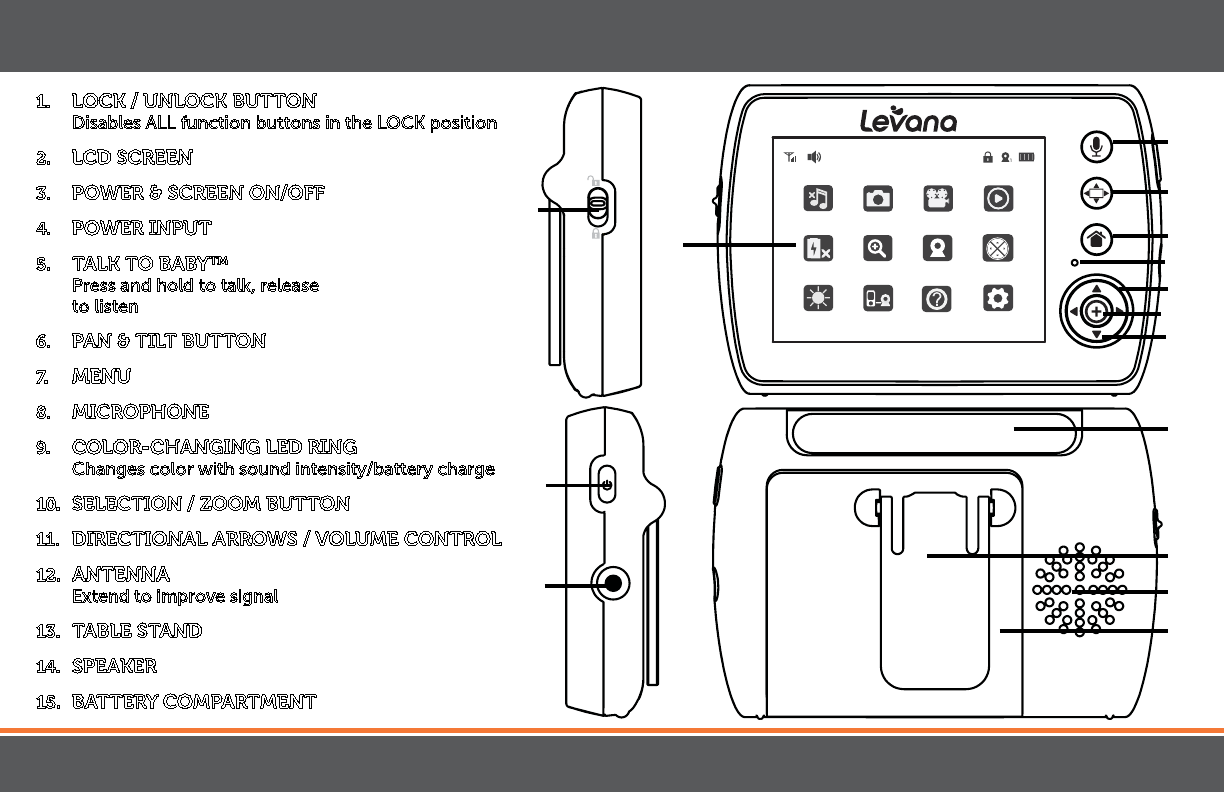 1. LOCK / UNLOCK BUTTON
Disables ALL function buttons in the LOCK position

2. LCD SCREEN

3. POWER & SCREEN ON/OFF

4. POWER INPUT

5. TALK TO BABY™
Press and hold to talk, release to listen

6. PAN & TILT BUTTON

7. MENU

8. MICROPHONE

9. COLOR-CHANGING LED RING
Changes color with sound intensity/battery charge

10. SELECTION / ZOOM BUTTON

11. DIRECTIONAL ARROWS / VOLUME CONTROL

12. ANTENNA
Extend to improve signal

13. TABLE STAND

14. SPEAKER

15. BATTERY COMPARTMENT

Levana