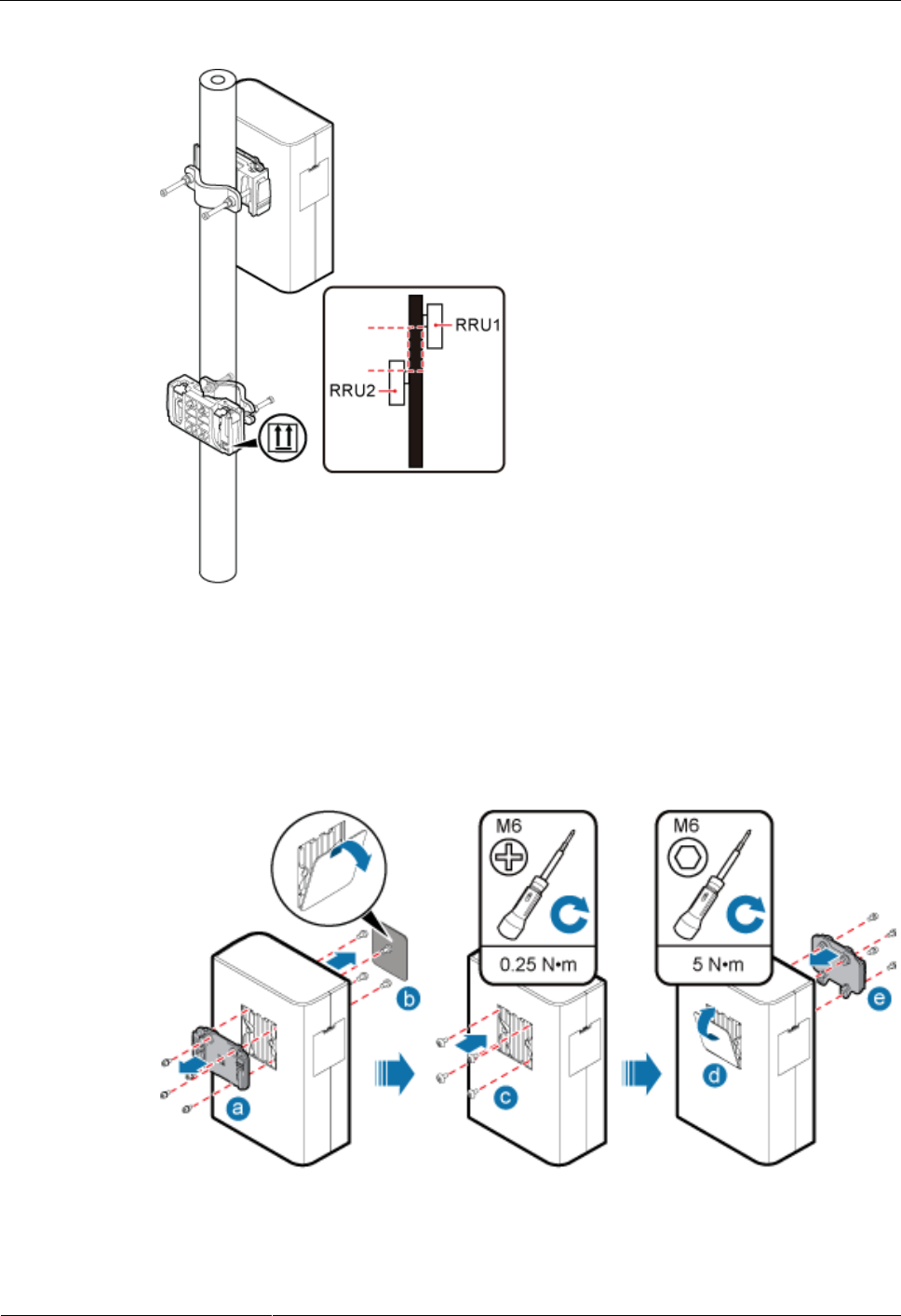 RRU1
RRU2

M6
0.25 N•m
M6
5 N•m
a
b
c
d
e